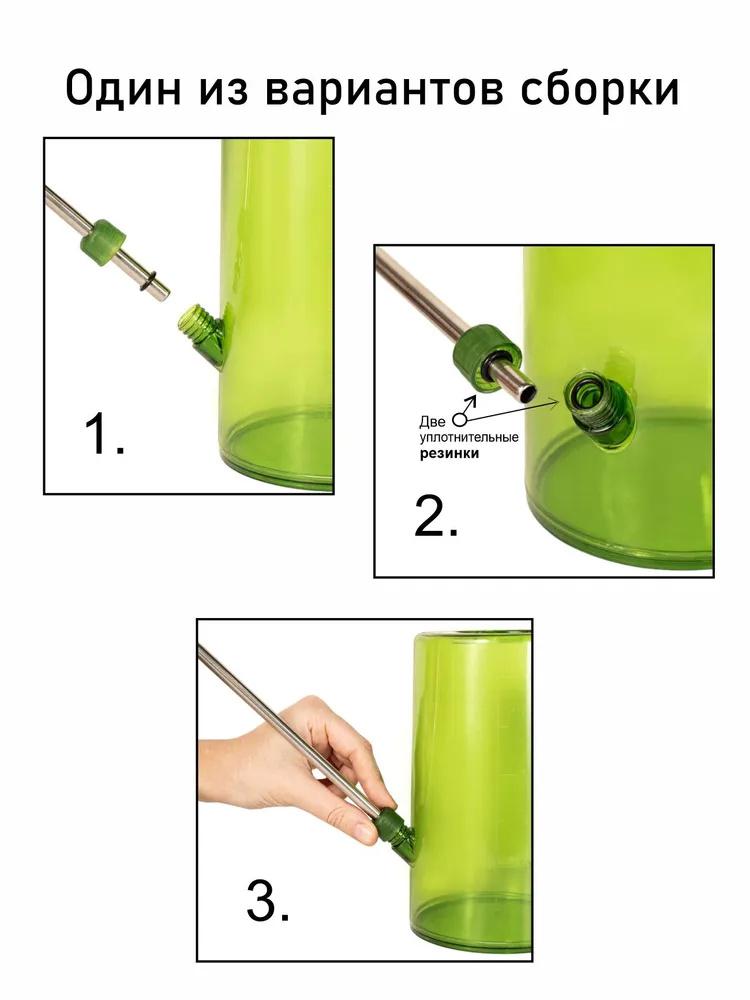 Один из вариантов сборки

1.

Две уплотнительные резинки

2.

3.