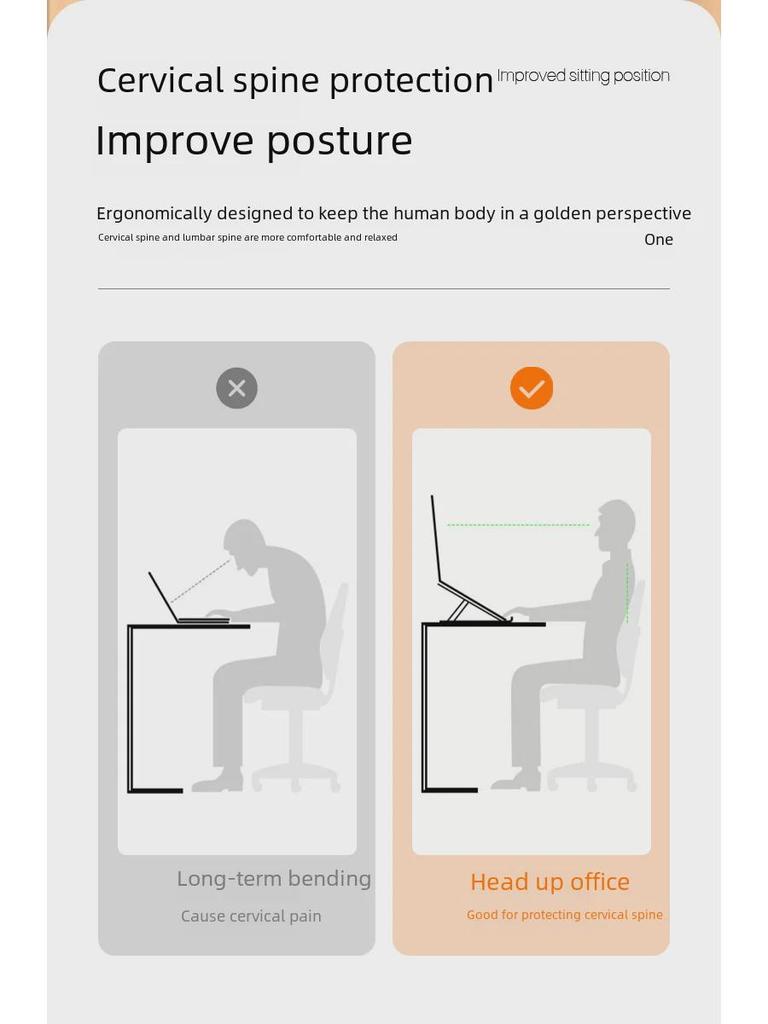 Cervical spine protection Improved sitting position

Improve posture

Ergonomically designed to keep the human body in a golden perspective

Cervical spine and lumbar spine are more comfortable and relaxed

One

Long-term bending

Cause cervical pain

Head up office

Good for protecting cervical spine