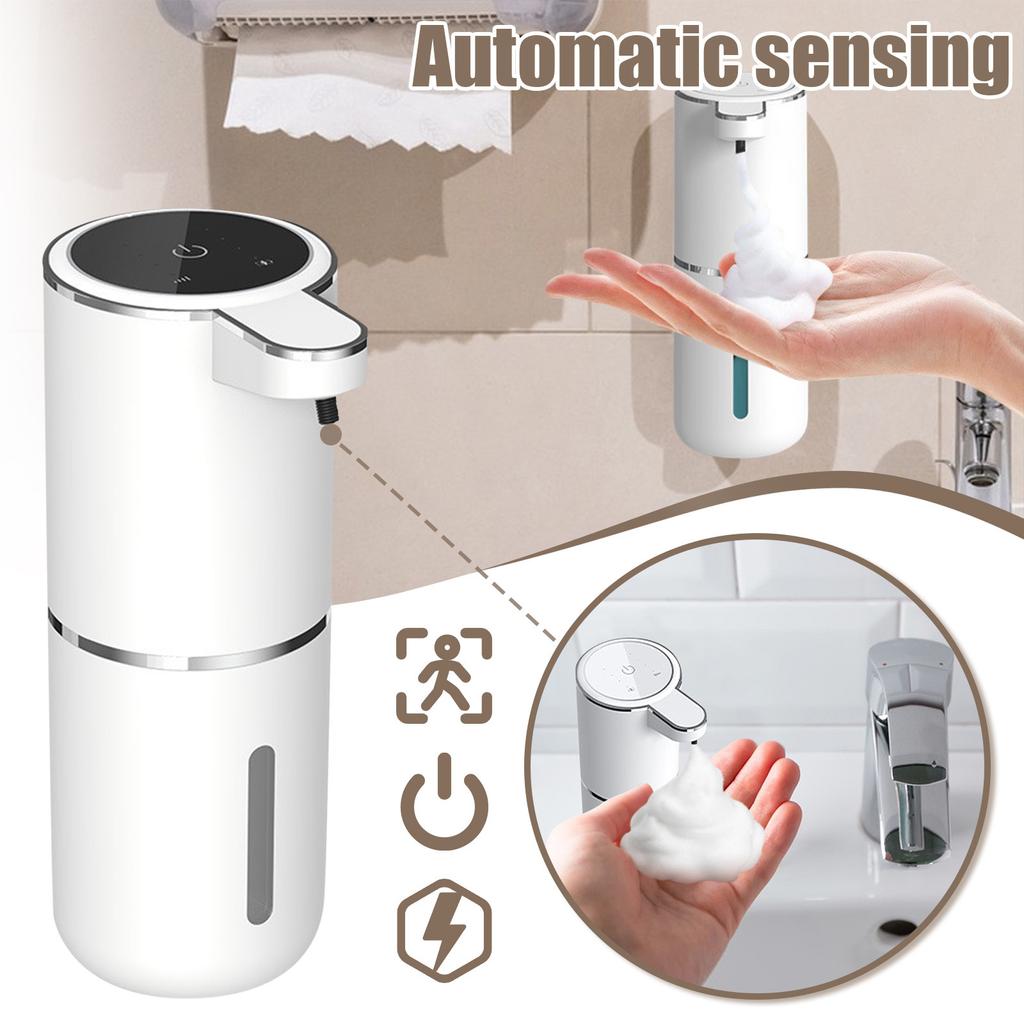 Automatic sensing