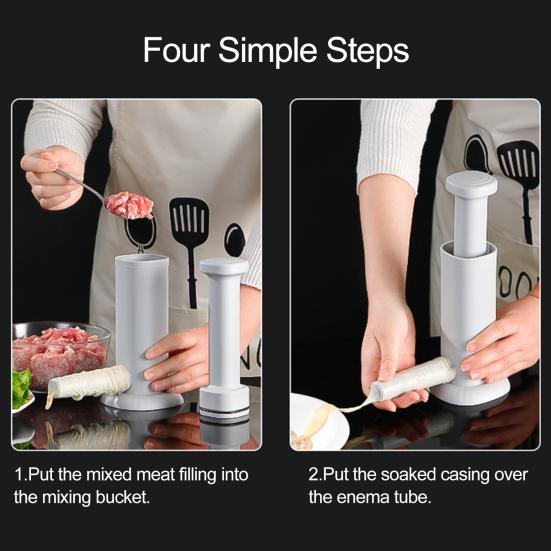 Four Simple Steps

1.Put the mixed meat filling into the mixing bucket.

2.Put the soaked casing over the enema tube.