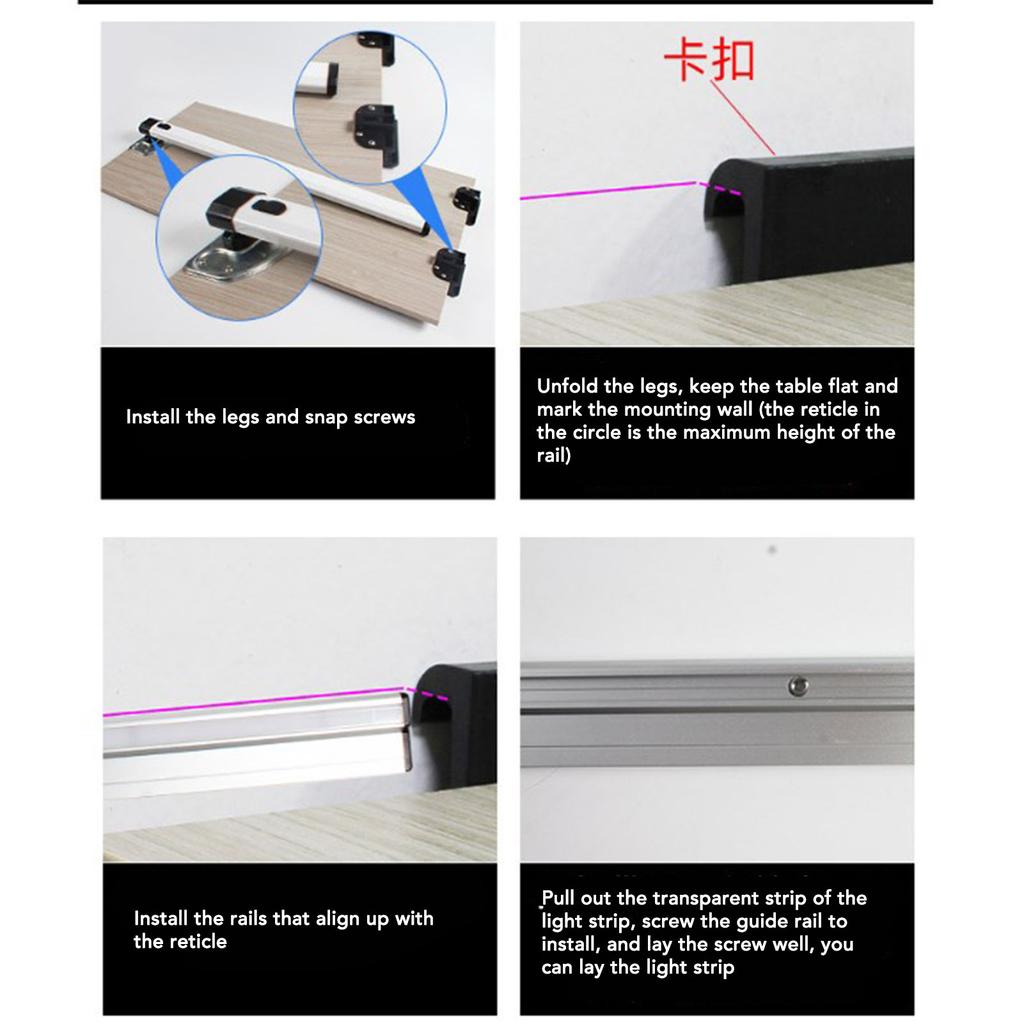 Install the legs and snap screws

卡扣

Unfold the legs, keep the table flat and mark the mounting wall (the reticle in the circle is the maximum height of the rail)

Install the rails that align up with the reticle

Pull out the transparent strip of the light strip, screw the guide rail to install, and lay the screw well, you can lay the light strip