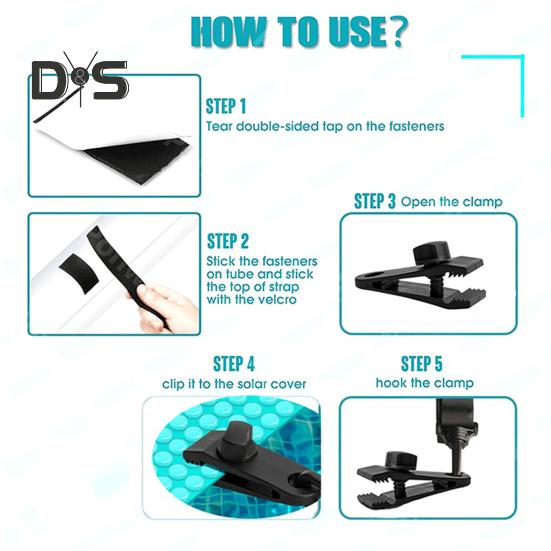 HOW TO USE?

D&S

STEP 1
Tear double-sided tap on the fasteners

STEP 2
Stick the fasteners on tube and stick the top of strap with the velcro

STEP 3 Open the clamp

STEP 4
clip it to the solar cover

STEP 5
hook the clamp