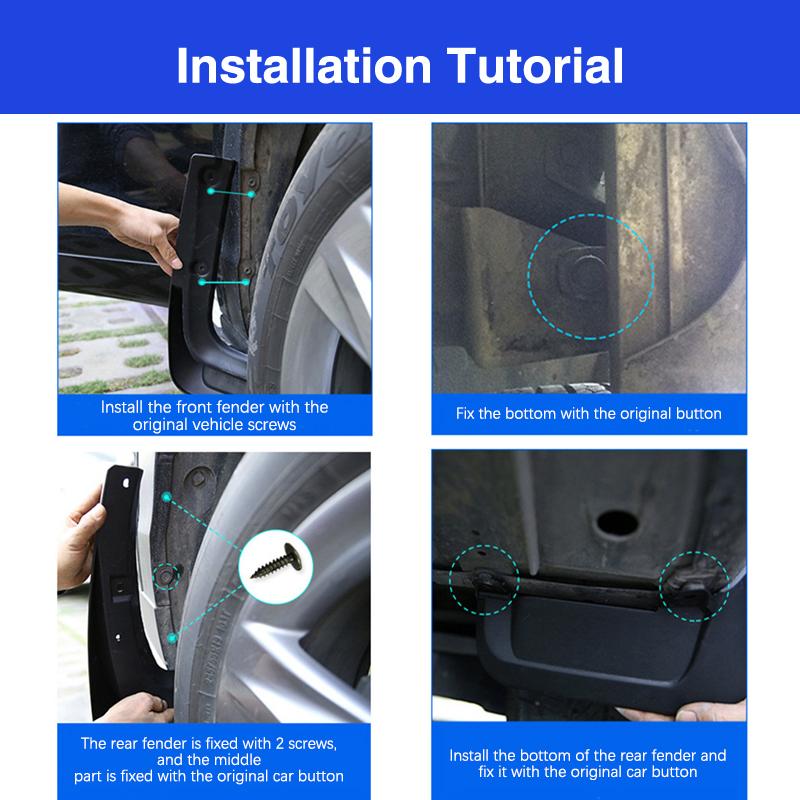 Installation Tutorial

Install the front fender with the original vehicle screws

Fix the bottom with the original button

The rear fender is fixed with 2 screws, and the middle part is fixed with the original car button

Install the bottom of the rear fender and fix it with the original car button