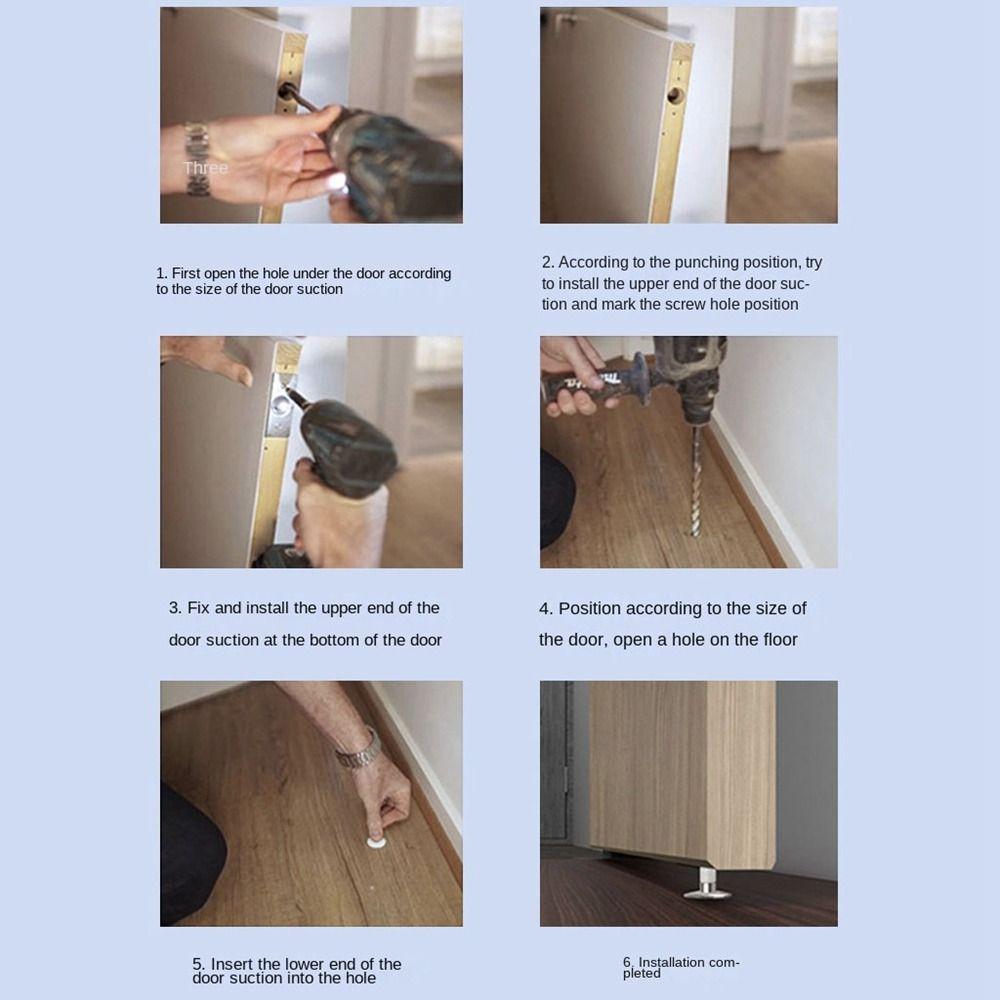 Three

1. First open the hole under the door according to the size of the door suction

2. According to the punching position, try to install the upper end of the door suction and mark the screw hole position

3. Fix and install the upper end of the door suction at the bottom of the door

4. Position according to the size of the door, open a hole on the floor

5. Insert the lower end of the door suction into the hole

6. Installation completed