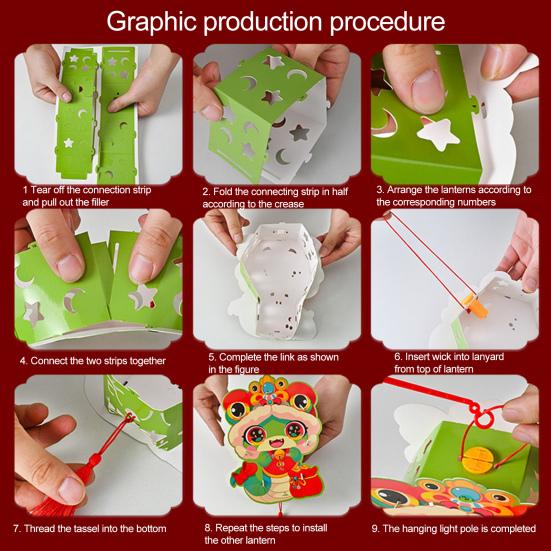 Graphic production procedure

1 Tear off the connection strip and pull out the filler

2. Fold the connecting strip in half according to the crease

3. Arrange the lanterns according to the corresponding numbers

4. Connect the two strips together

5. Complete the link as shown in the figure

6. Insert wick into lanyard from top of lantern

7. Thread the tassel into the bottom

8. Repeat the steps to install the other lantern

9. The hanging light pole is completed