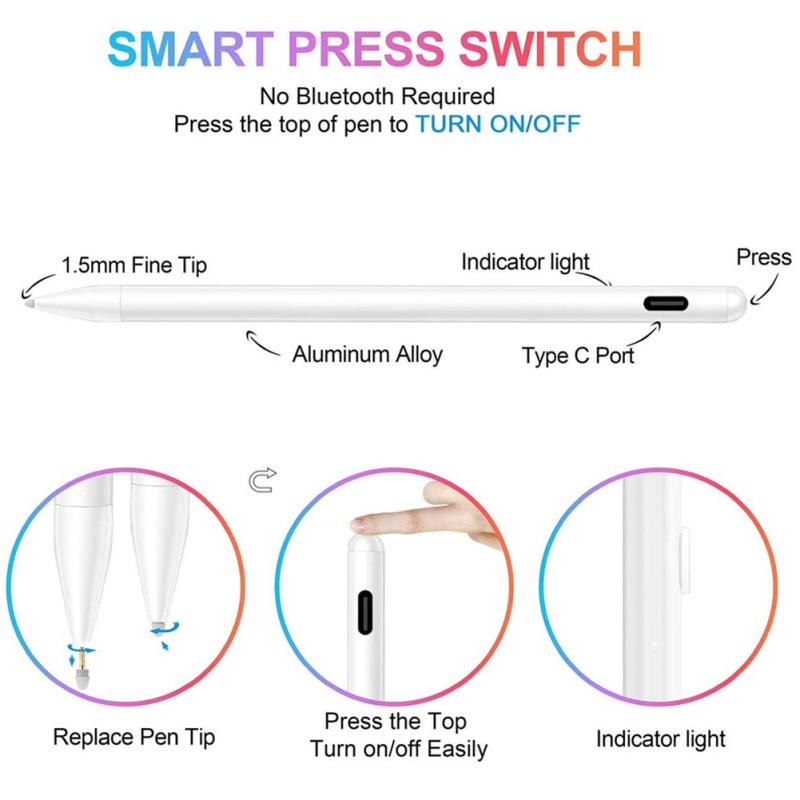 SMART PRESS SWITCH

No Bluetooth Required
Press the top of pen to TURN ON/OFF

1.5mm Fine Tip

Indicator light

Press

Aluminum Alloy

Type C Port

Replace Pen Tip

Press the Top
Turn on/off Easily

Indicator light