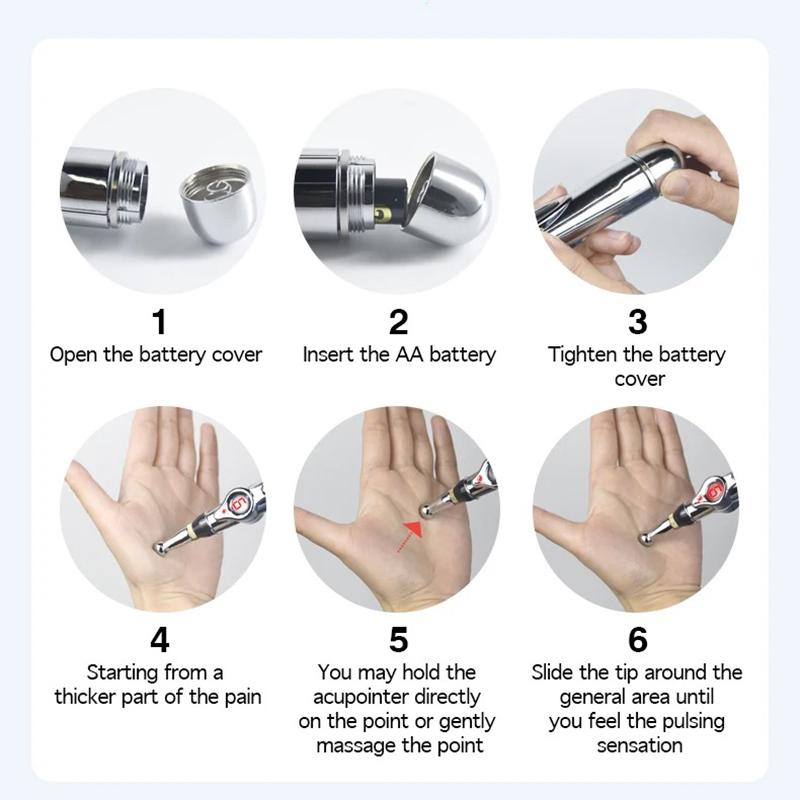 1
Open the battery cover

2
Insert the AA battery

3
Tighten the battery cover

4
Starting from a thicker part of the pain

5
You may hold the acupointer directly on the point or gently massage the point

6
Slide the tip around the general area until you feel the pulsing sensation