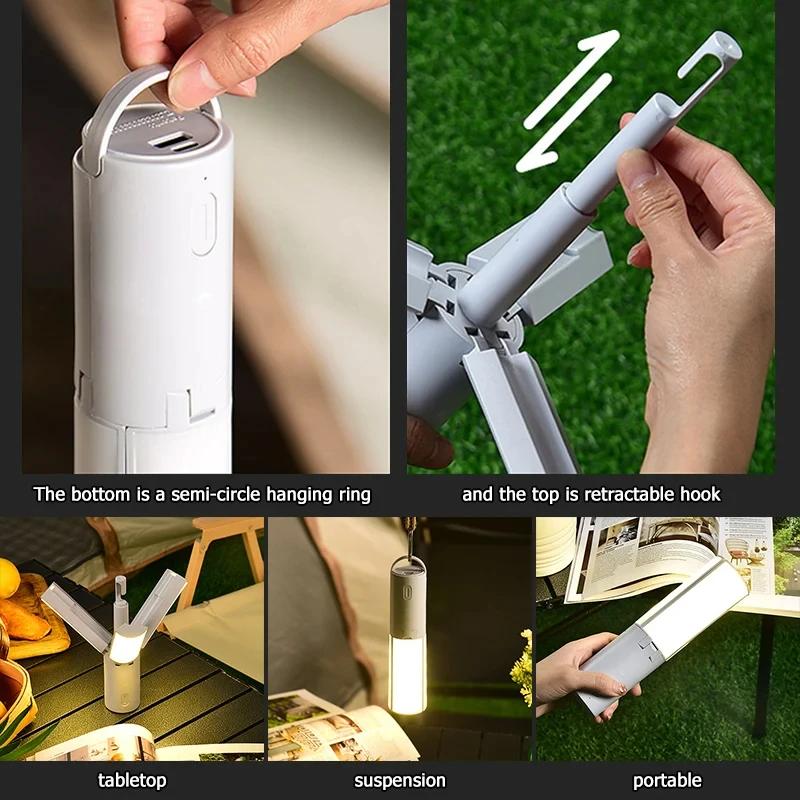 The bottom is a semi-circle hanging ring

and the top is retractable hook

tabletop

suspension

portable