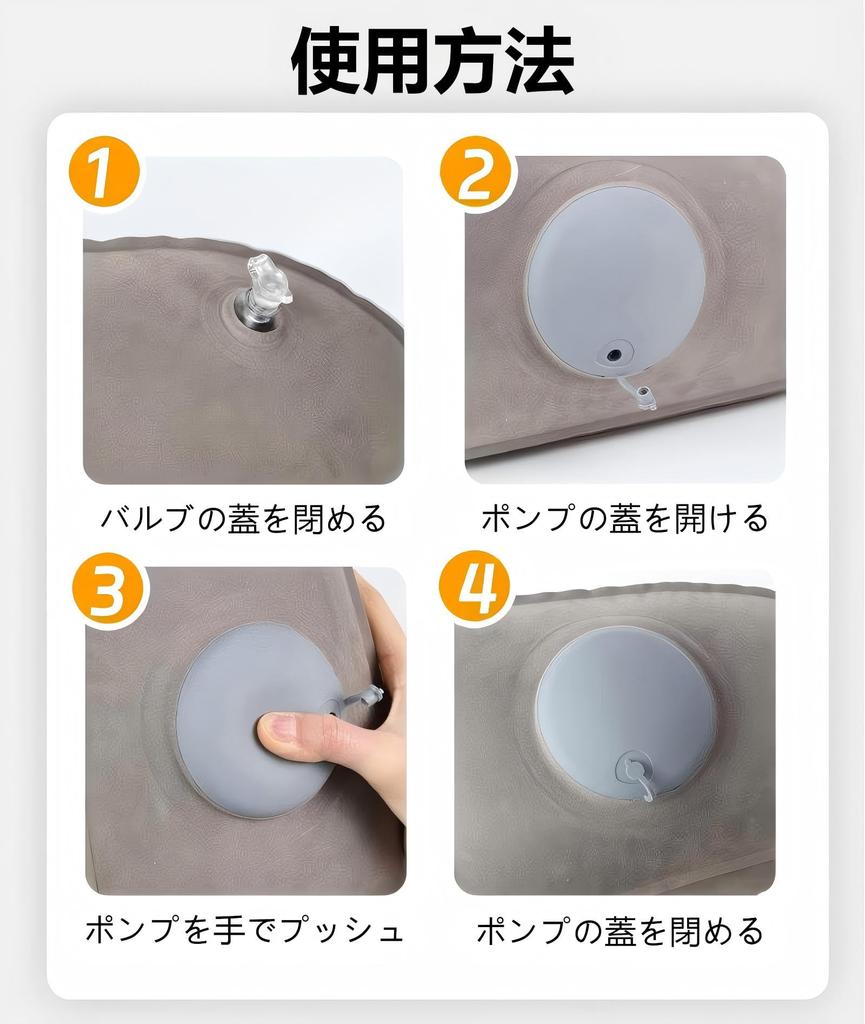 使用方法

1
バルブの蓋を閉める

2
ポンプの蓋を開ける

3
ポンプを手でプッシュ

4
ポンプの蓋を閉める