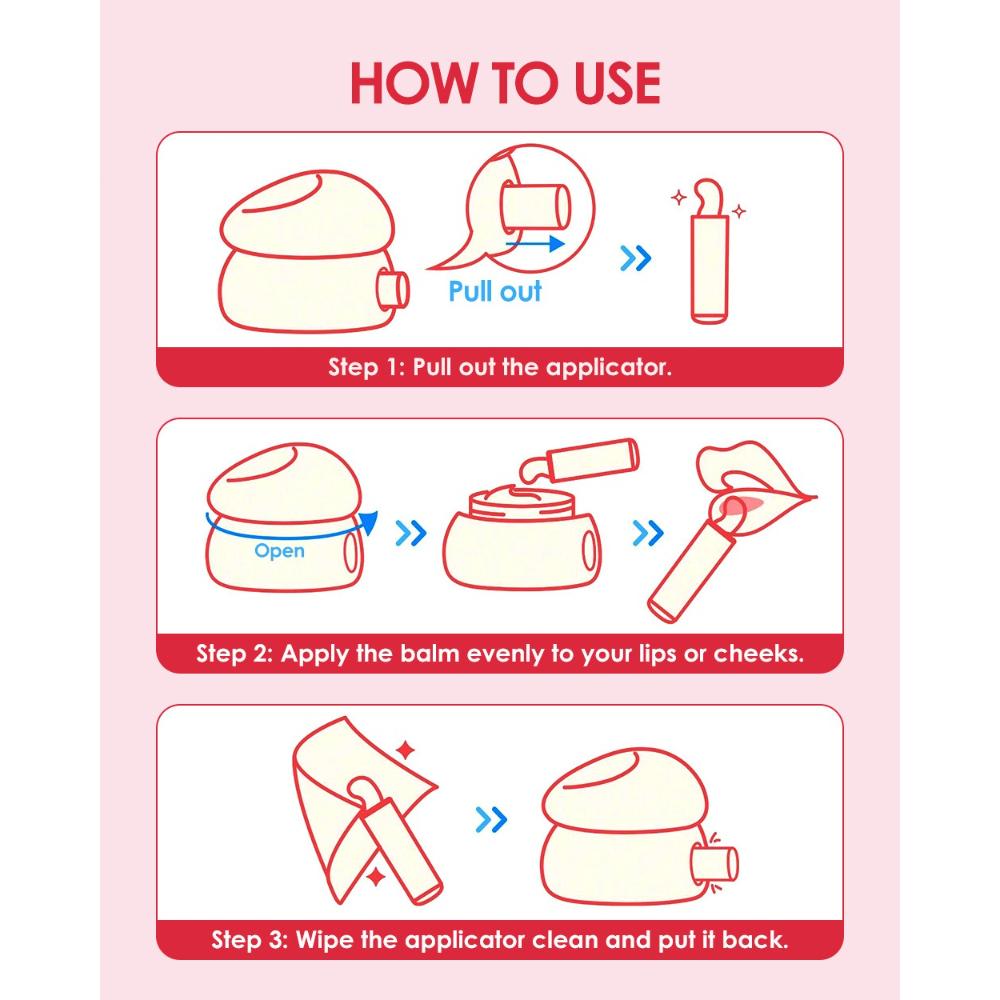 HOW TO USE

Pull out

Step 1: Pull out the applicator.

Open

Step 2: Apply the balm evenly to your lips or cheeks.

Step 3: Wipe the applicator clean and put it back.