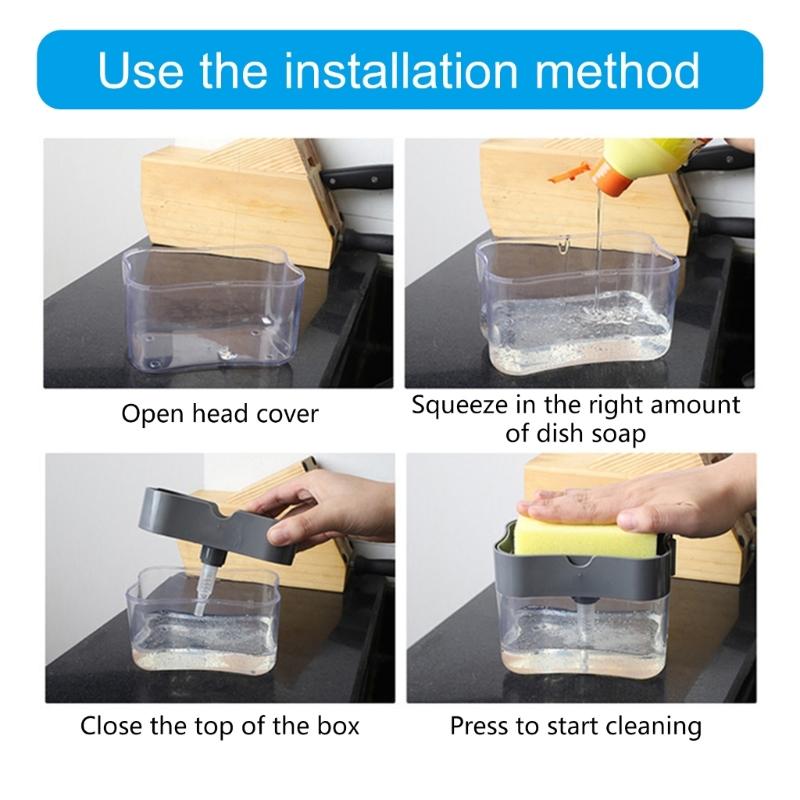 Use the installation method

Open head cover

Squeeze in the right amount of dish soap

Close the top of the box

Press to start cleaning