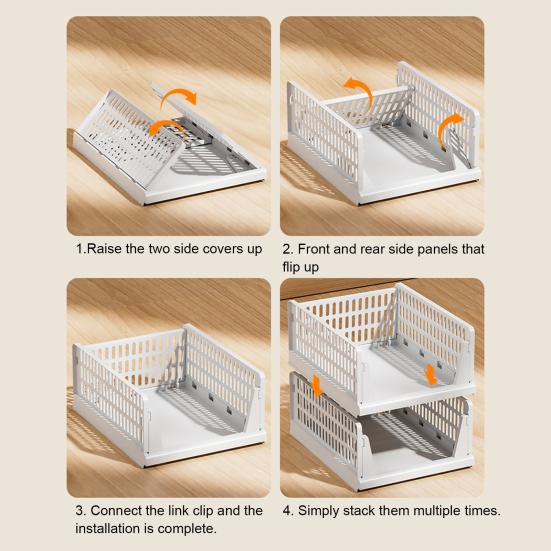 1.Raise the two side covers up

2. Front and rear side panels that flip up

3. Connect the link clip and the installation is complete.

4. Simply stack them multiple times.