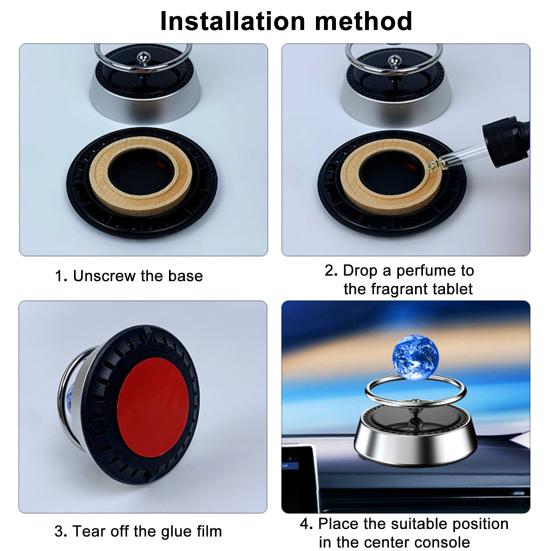 Installation method

1. Unscrew the base

2. Drop a perfume to the fragrant tablet

3. Tear off the glue film

4. Place the suitable position in the center console