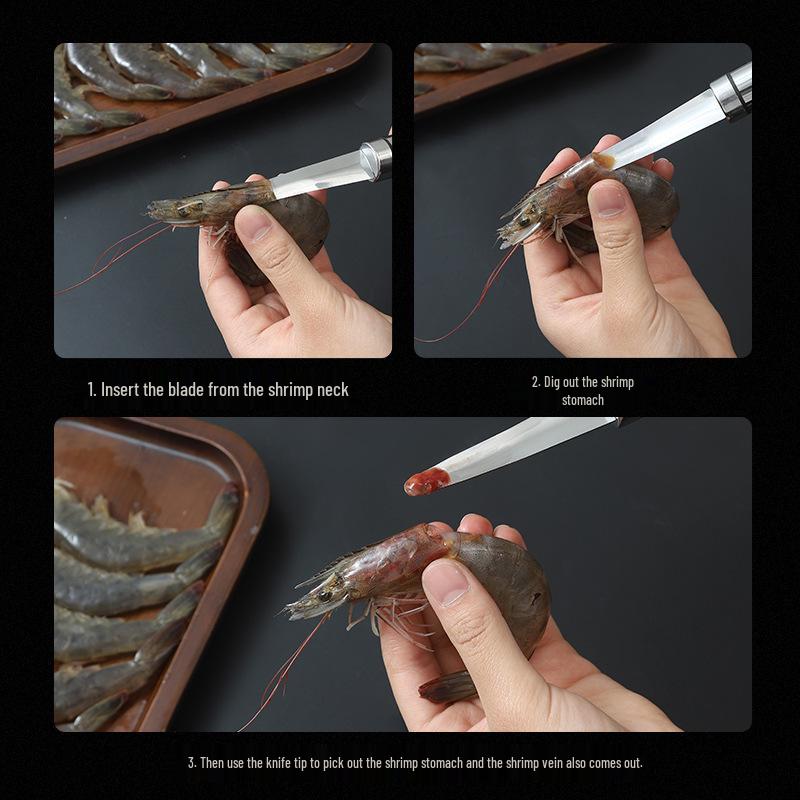 1. Insert the blade from the shrimp neck

2. Dig out the shrimp stomach

3. Then use the knife tip to pick out the shrimp stomach and the shrimp vein also comes out.