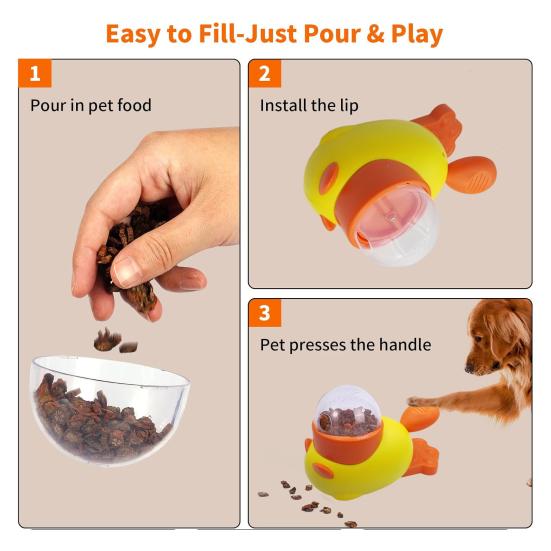 Easy to Fill-Just Pour & Play

1

Pour in pet food

2

Install the lip

3

Pet presses the handle