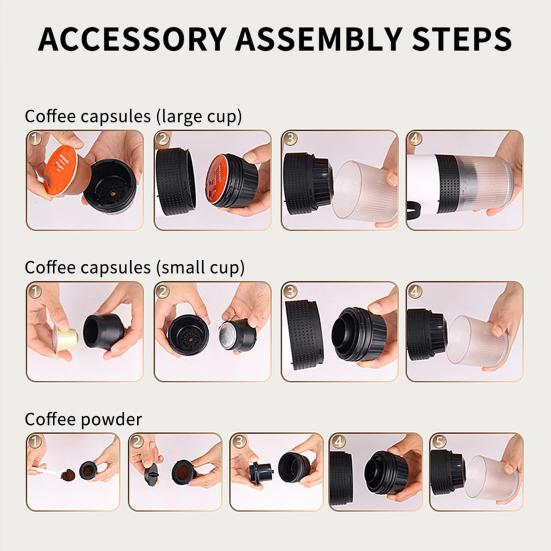 ACCESSORY ASSEMBLY STEPS

Coffee capsules (large cup)

1 2 3 4

Coffee capsules (small cup)

1 2 3 4

Coffee powder

1 2 3 4 5