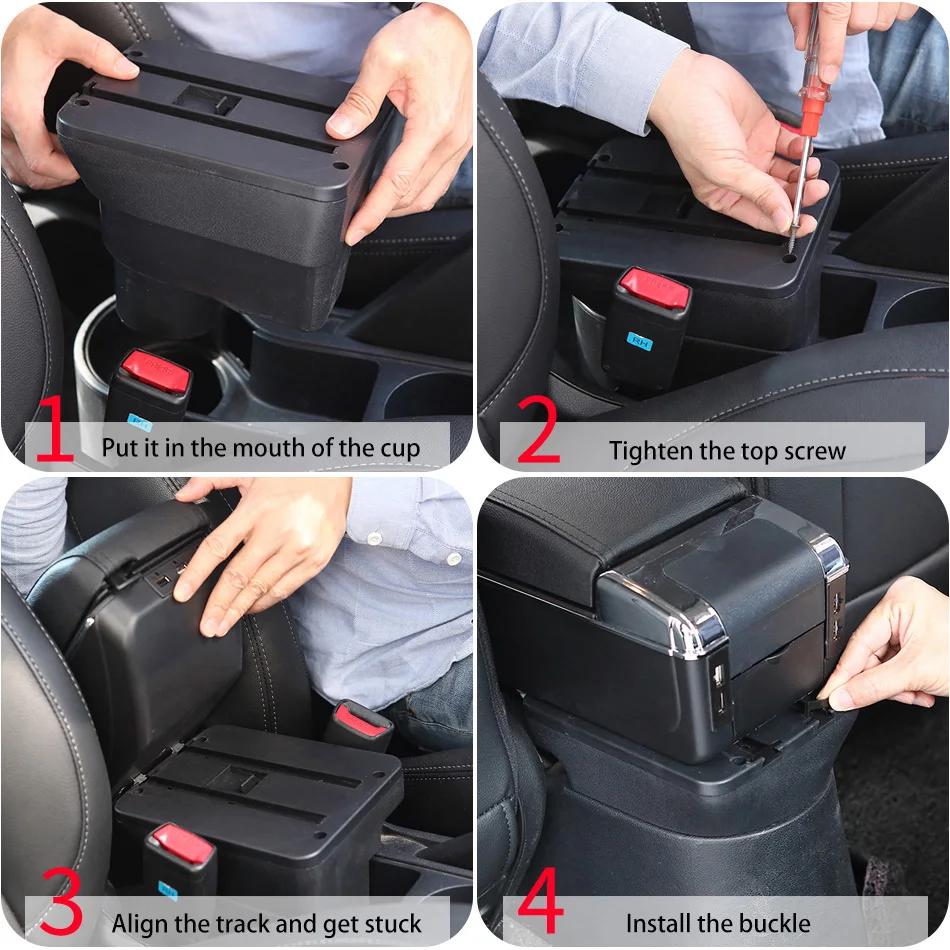 1 Put it in the mouth of the cup

RH

2 Tighten the top screw

3 Align the track and get stuck

4 Install the buckle