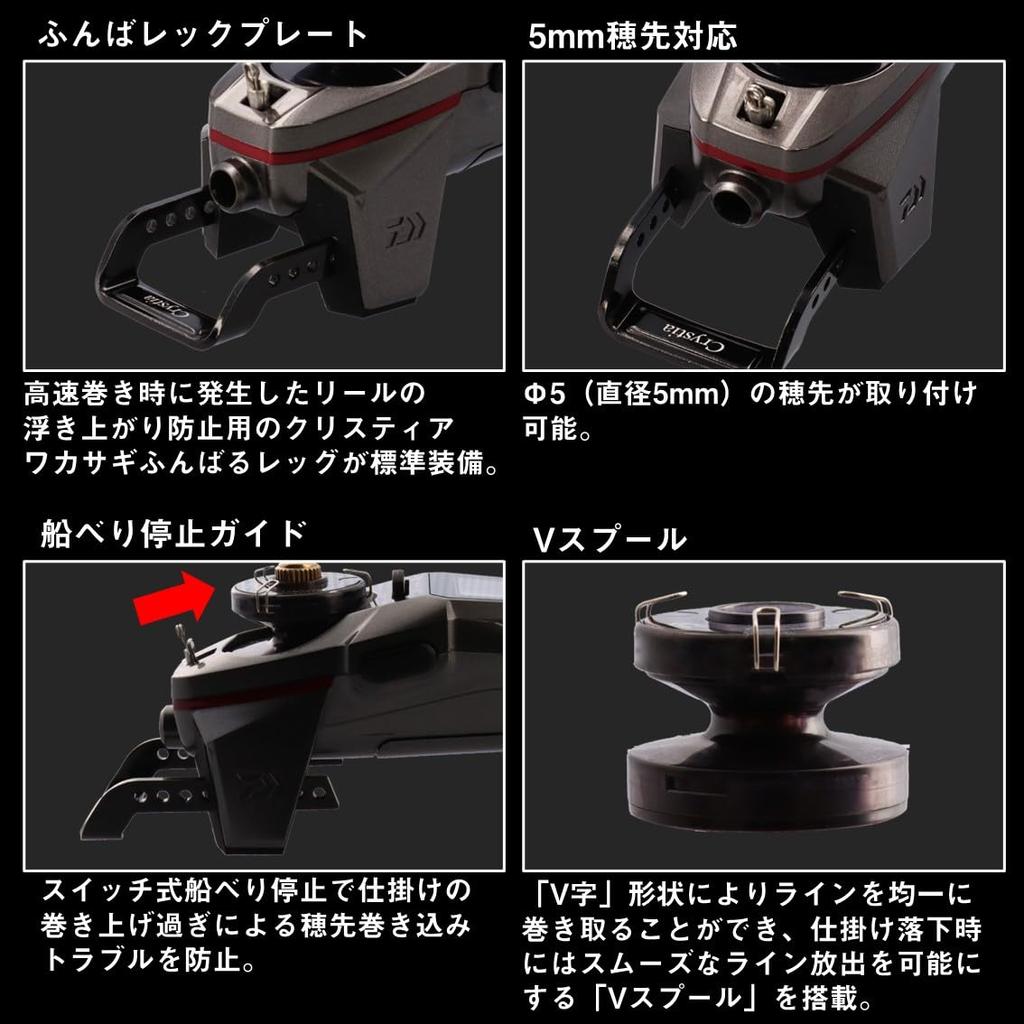 ふんばレックプレート

Crystia

高速巻き時に発生したリールの浮き上がり防止用のクリスティアワカサギふんばるレッグが標準装備。

5mm穂先対応

Crystia

Φ5（直径5mm）の穂先が取り付け可能。

船べり停止ガイド

スイッチ式船べり停止で仕掛けの巻き上げ過ぎによる穂先巻き込みトラブルを防止。

Vスプール

「V字」形状によりラインを均一に巻き取ることができ、仕掛け落下時にはスムーズなライン放出を可能にする「Vスプール」を搭載。