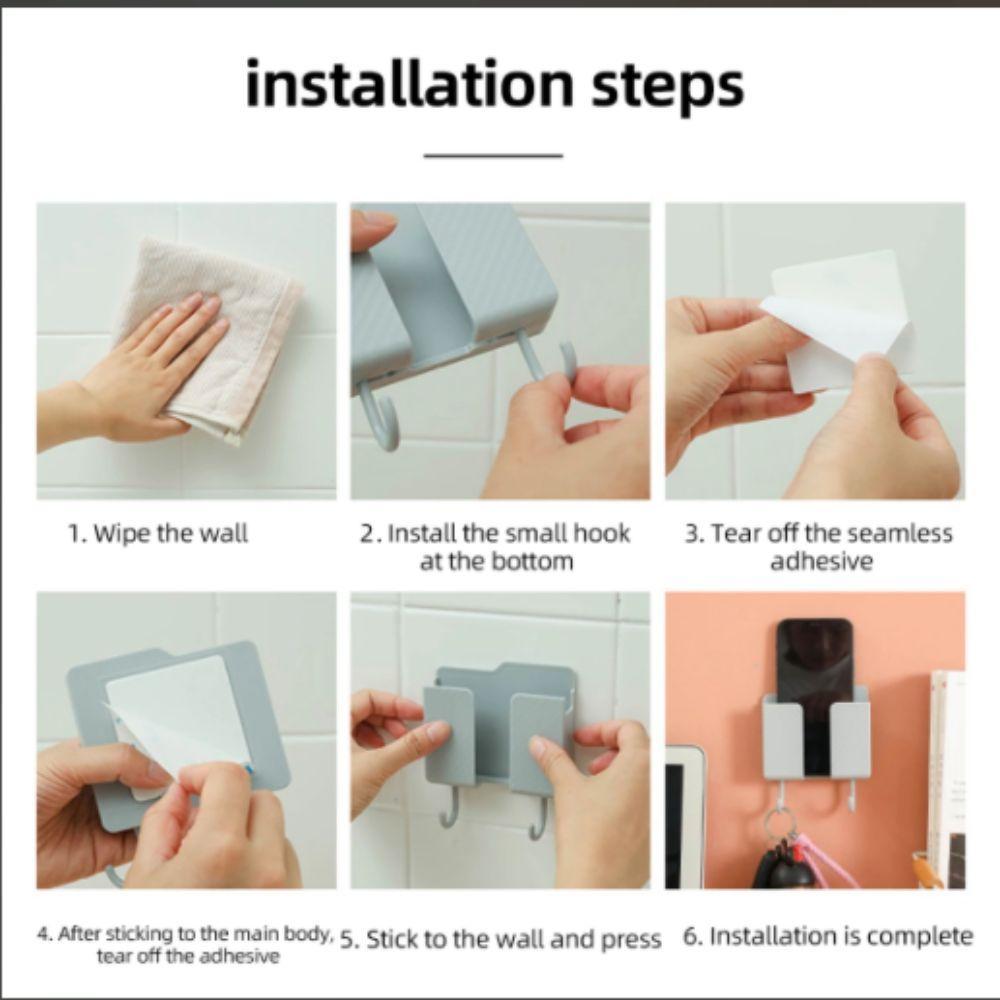 installation steps

1. Wipe the wall

2. Install the small hook at the bottom

3. Tear off the seamless adhesive

4. After sticking to the main body, tear off the adhesive

5. Stick to the wall and press

6. Installation is complete