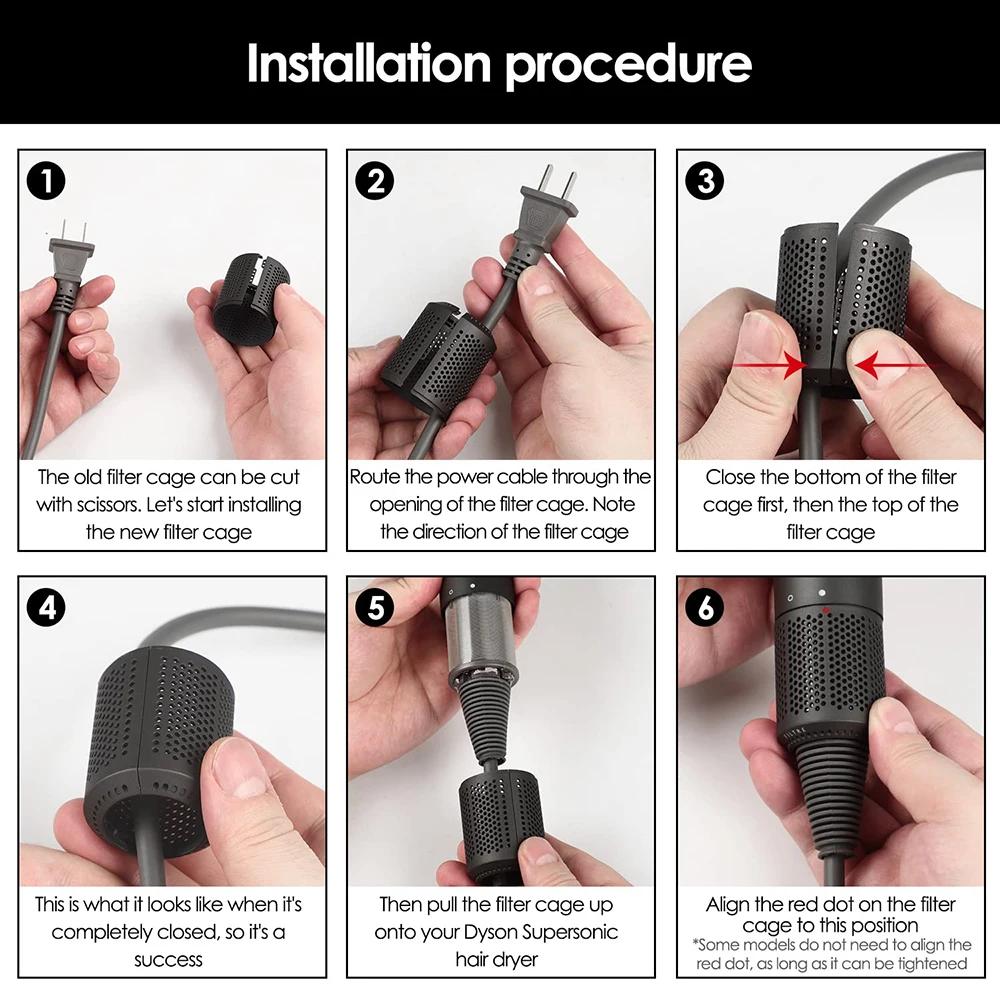 Installation procedure

1
The old filter cage can be cut with scissors. Let's start installing the new filter cage

2
Route the power cable through the opening of the filter cage. Note the direction of the filter cage

3
Close the bottom of the filter cage first, then the top of the filter cage

4
This is what it looks like when it's completely closed, so it's a success

5
Then pull the filter cage up onto your Dyson Supersonic hair dryer

6
Align the red dot on the filter cage to this position
*Some models do not need to align the red dot, as long as it can be tightened