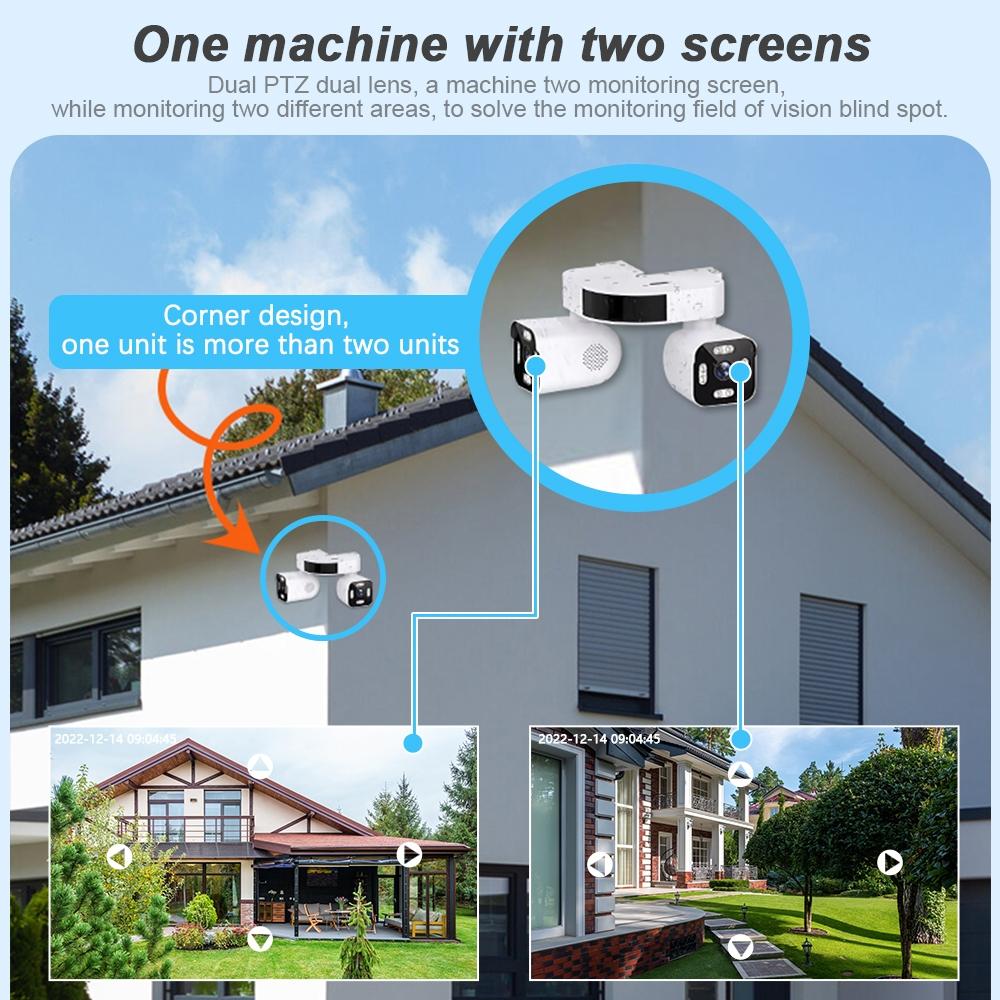 One machine with two screens

Dual PTZ dual lens, a machine two monitoring screen, while monitoring two different areas, to solve the monitoring field of vision blind spot.

Corner design, one unit is more than two units

2022-12-14 09:04:45

2022-12-14 09:04:45