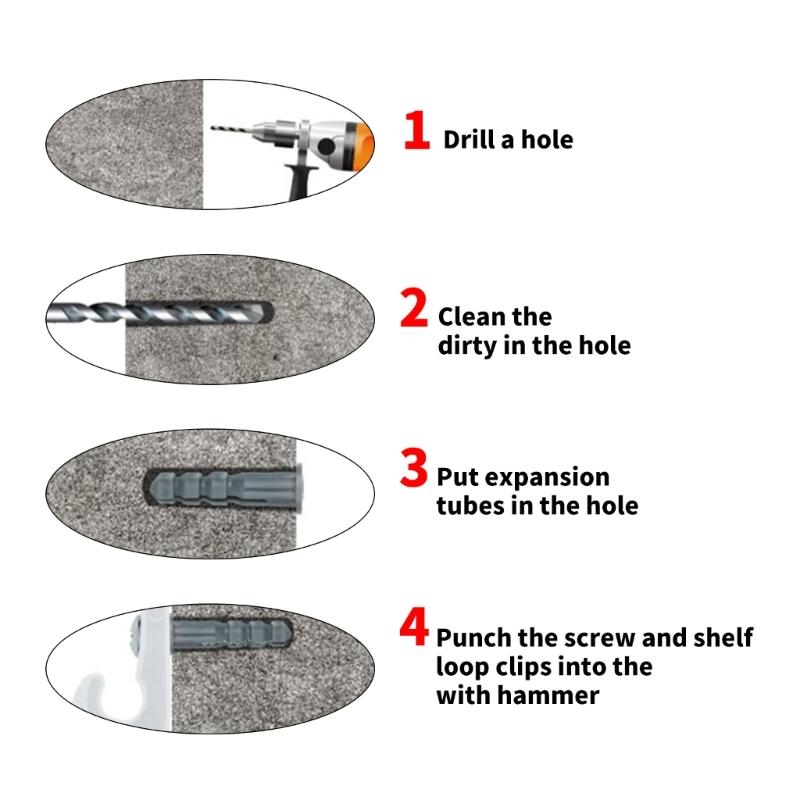 1 Drill a hole

2 Clean the dirty in the hole

3 Put expansion tubes in the hole

4 Punch the screw and shelf loop clips into the with hammer