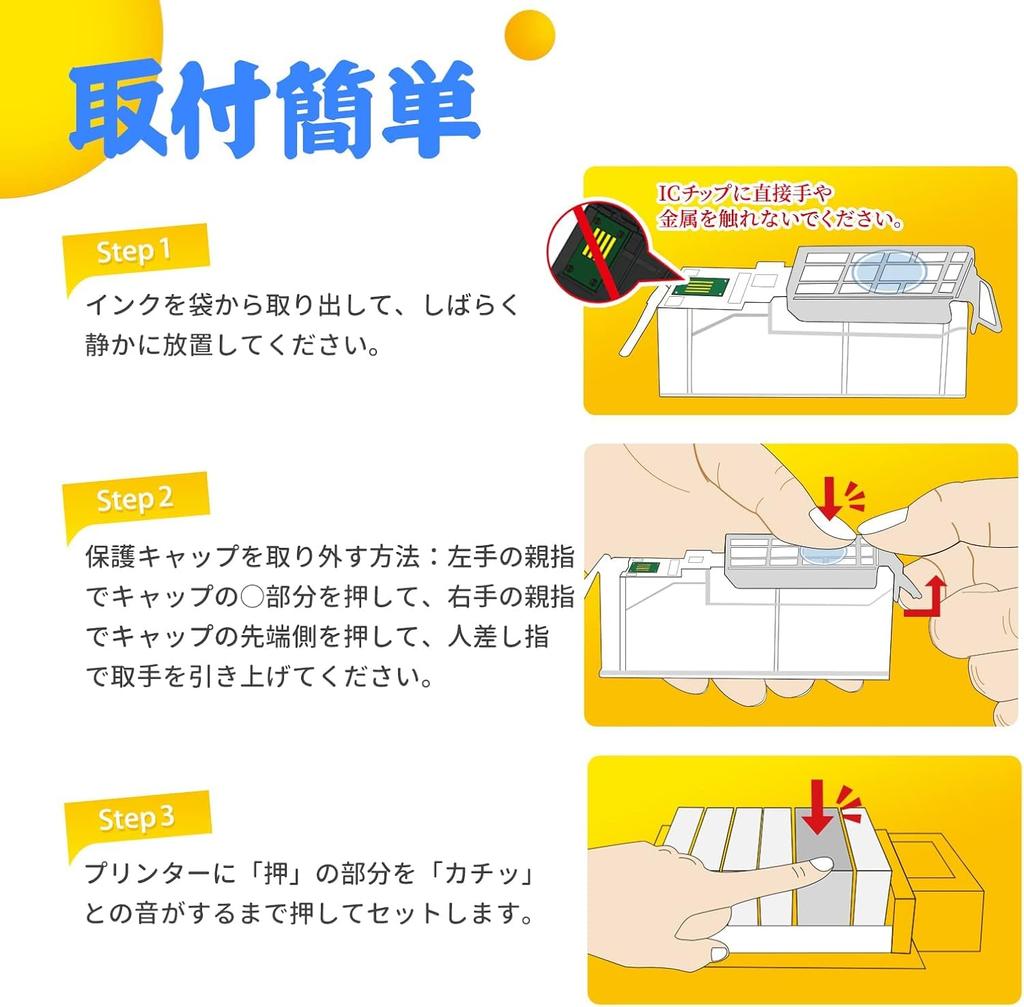 取付簡単

Step 1

インクを袋から取り出して、しばらく静かに放置してください。

ICチップに直接手や金属を触れないでください。

Step 2

保護キャップを取り外す方法：左手の親指でキャップの○部分を押して、右手の親指でキャップの先端側を押して、人差し指で取手を引き上げてください。

Step 3

プリンターに「押」の部分を「カチッ」との音がするまで押してセットします。