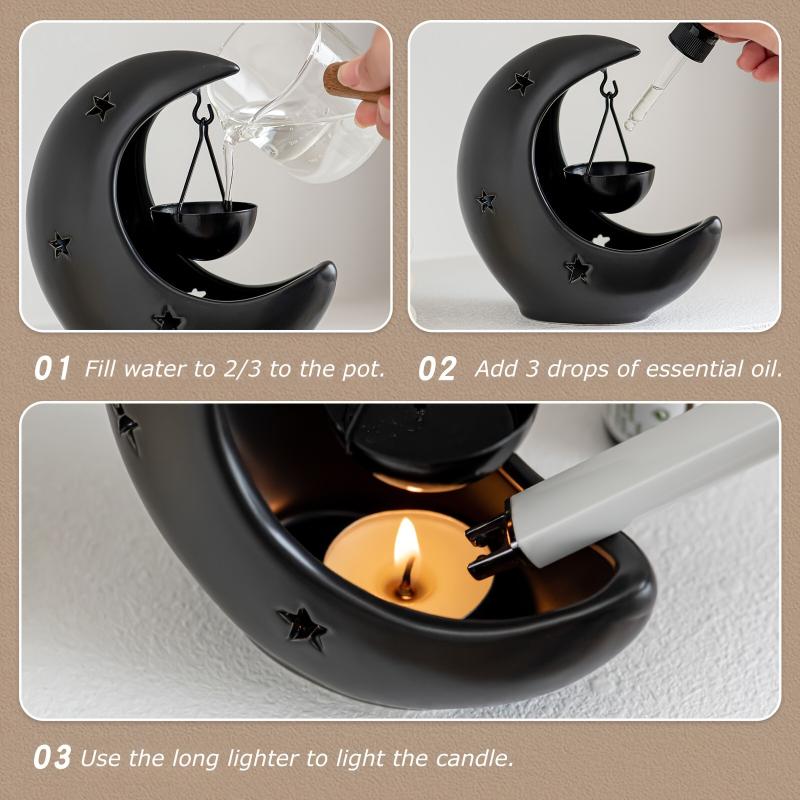 01 Fill water to 2/3 to the pot.

02 Add 3 drops of essential oil.

03 Use the long lighter to light the candle.