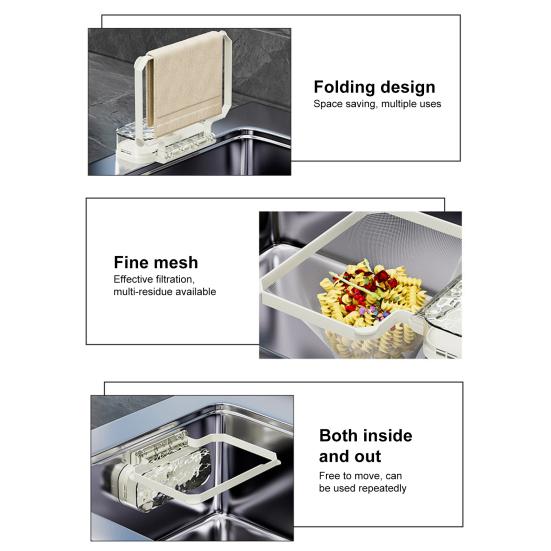 Folding design
Space saving, multiple uses

Fine mesh
Effective filtration, multi-residue available

Both inside and out
Free to move, can be used repeatedly