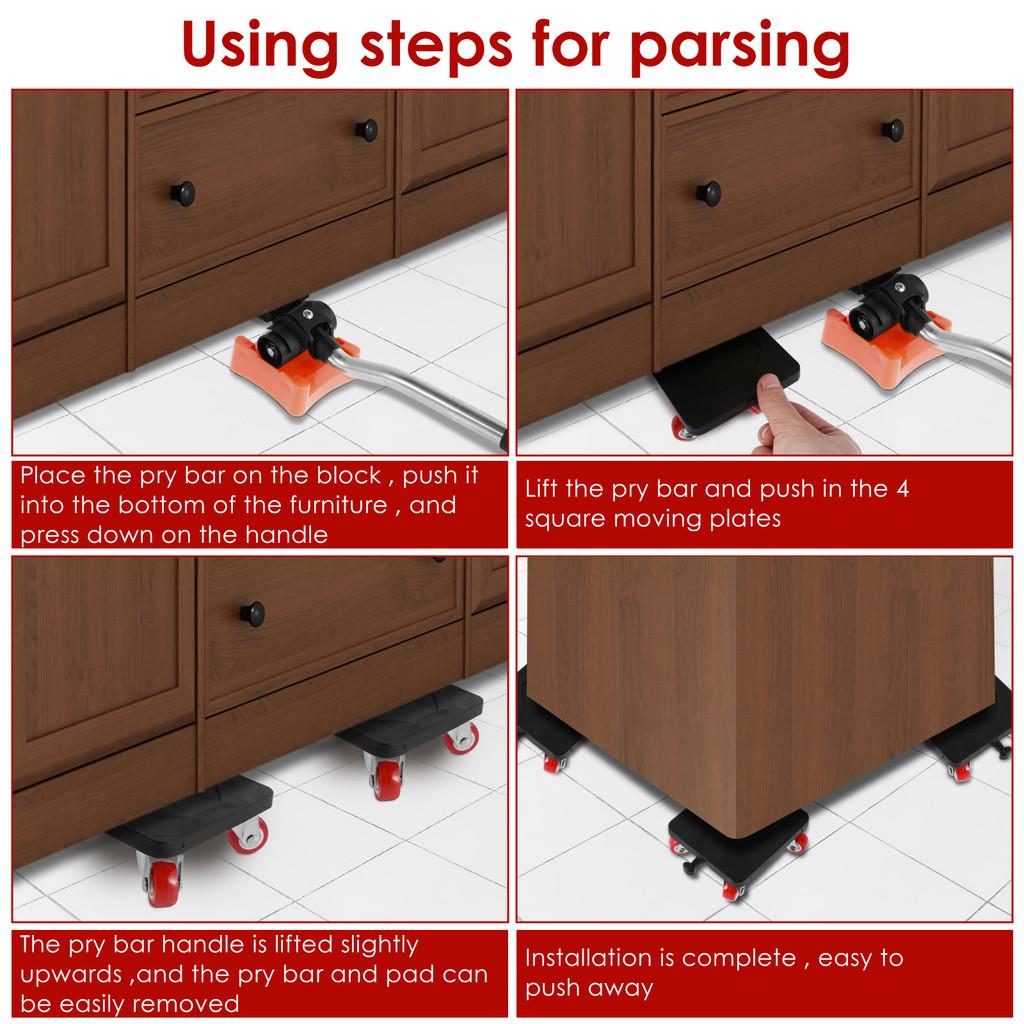 Using steps for parsing

Place the pry bar on the block , push it into the bottom of the furniture , and press down on the handle

Lift the pry bar and push in the 4 square moving plates

The pry bar handle is lifted slightly upwards ,and the pry bar and pad can be easily removed

Installation is complete , easy to push away