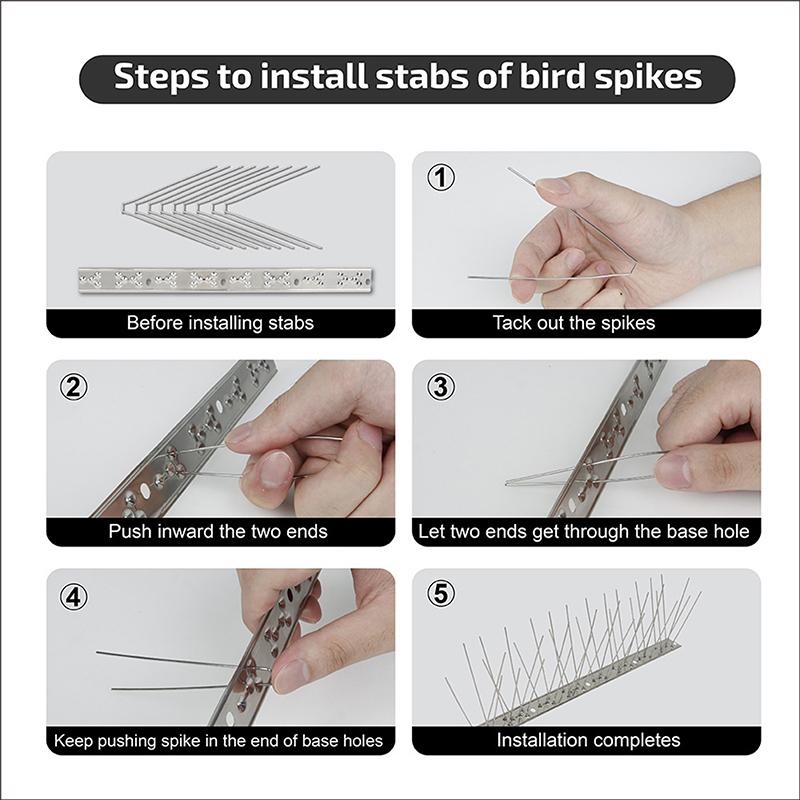 Steps to install stabs of bird spikes

Before installing stabs

①

Tack out the spikes

②

Push inward the two ends

③

Let two ends get through the base hole

④

Keep pushing spike in the end of base holes

⑤

Installation completes