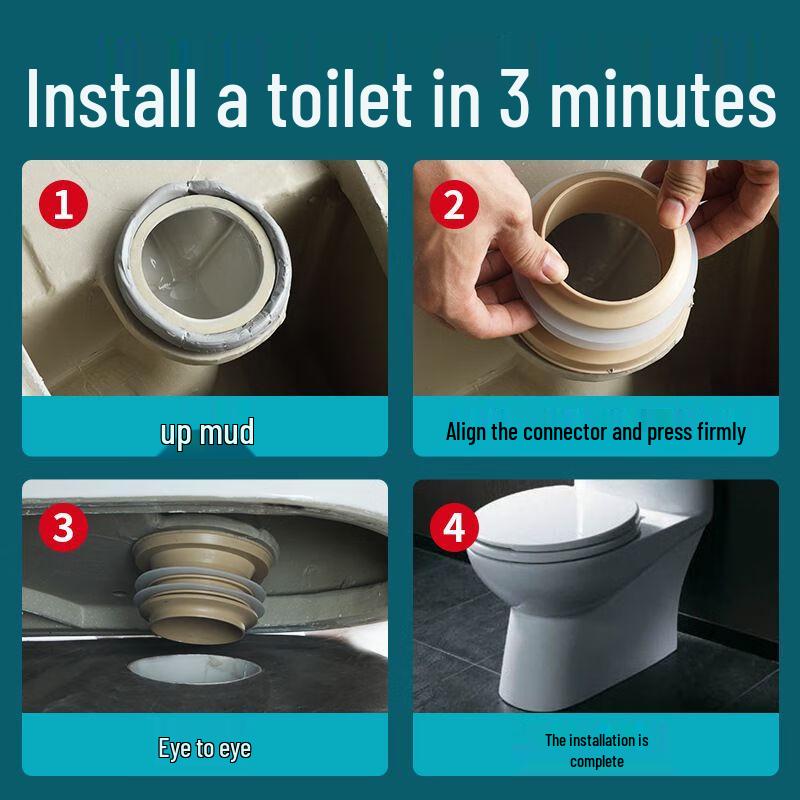 Install a toilet in 3 minutes

1

up mud

2

Align the connector and press firmly

3

Eye to eye

4

The installation is complete