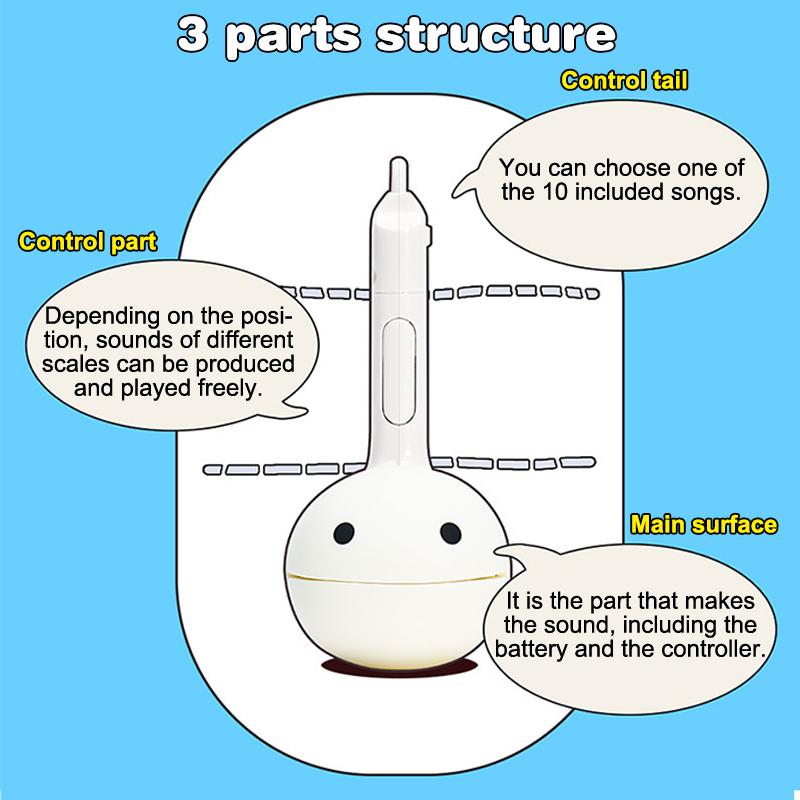 3 parts structure

Control tail

You can choose one of the 10 included songs.

Control part

Depending on the position, sounds of different scales can be produced and played freely.

Main surface

It is the part that makes the sound, including the battery and the controller.