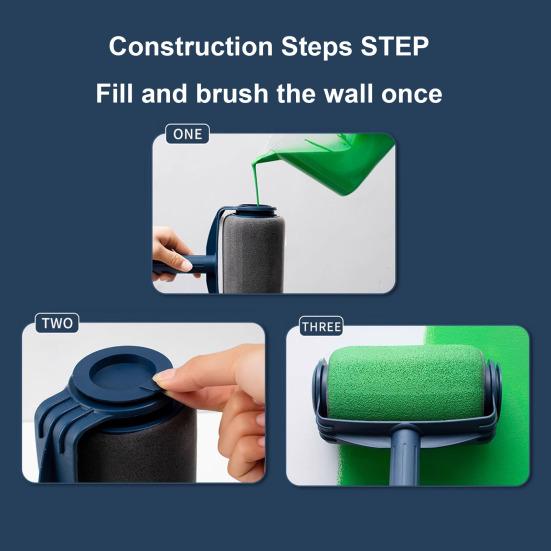 Construction Steps STEP

Fill and brush the wall once

ONE

TWO

THREE