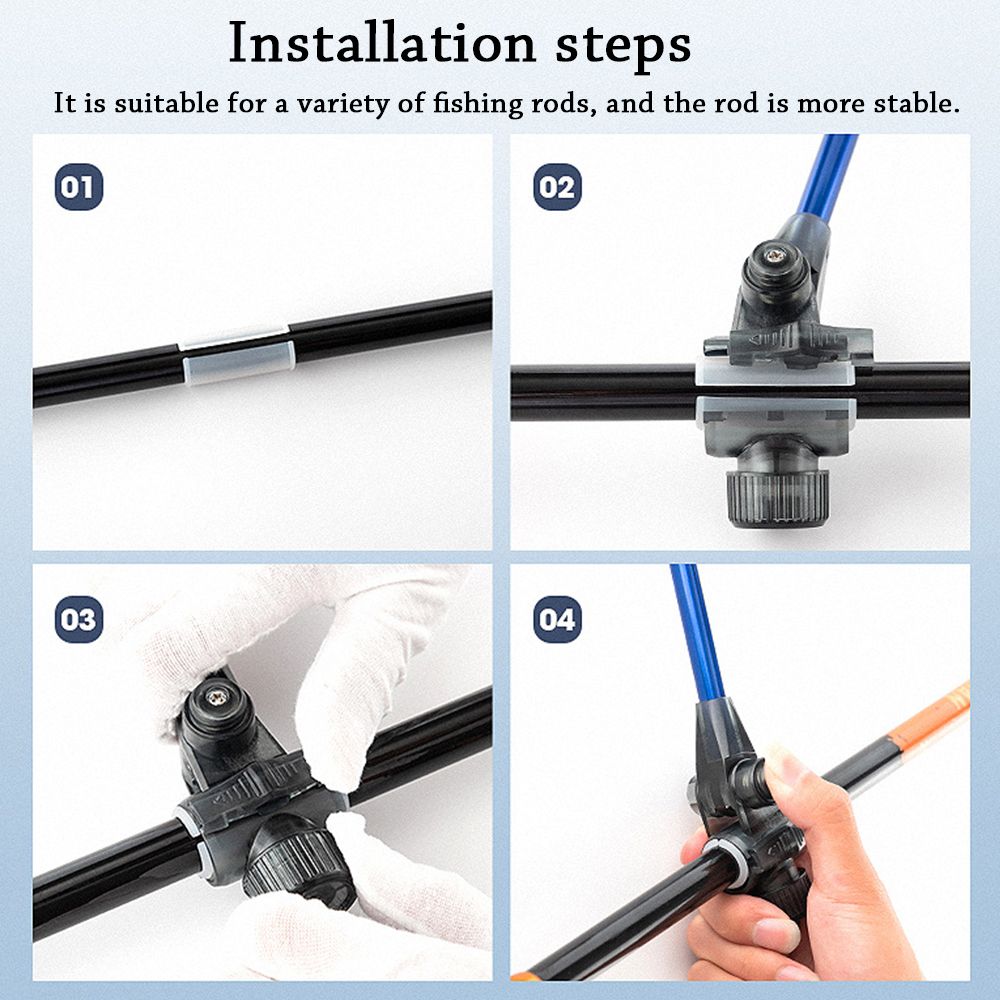 Installation steps

It is suitable for a variety of fishing rods, and the rod is more stable.

01

02

03

04