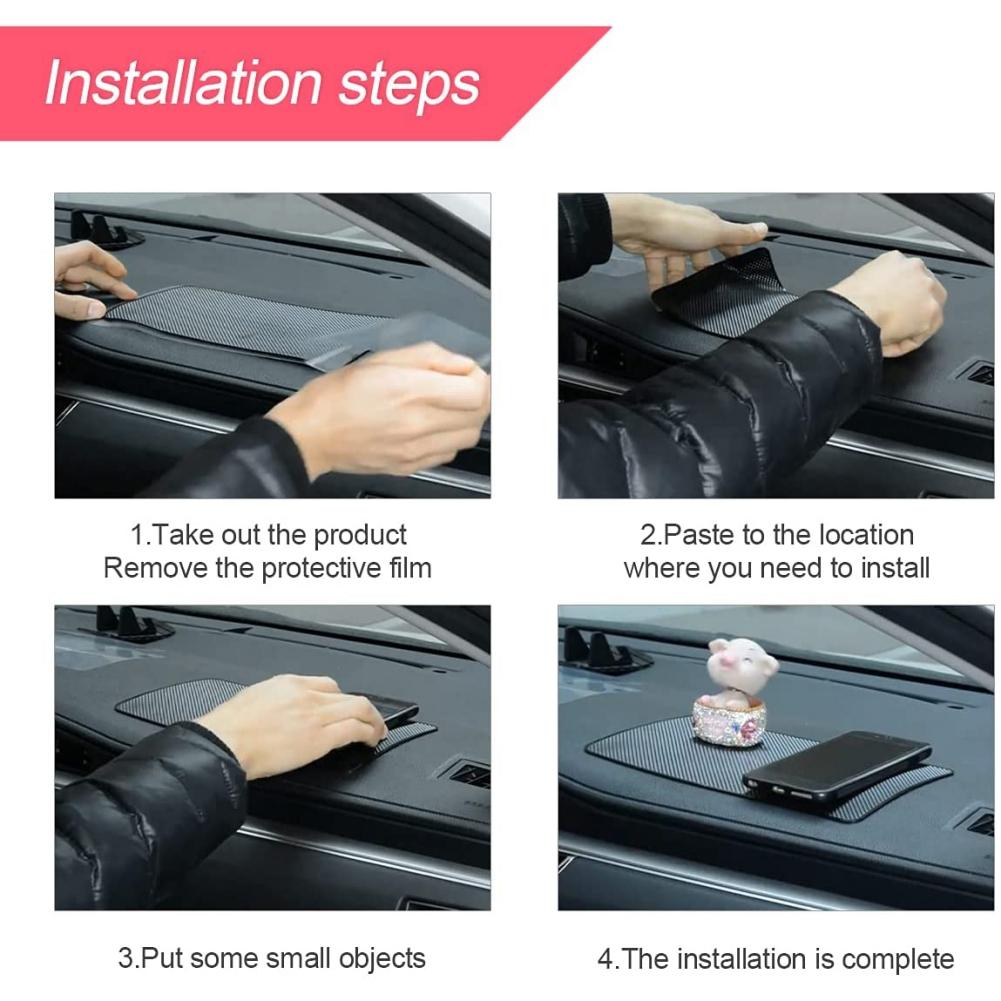 Installation steps

1.Take out the product
Remove the protective film

2.Paste to the location
where you need to install

3.Put some small objects

4.The installation is complete