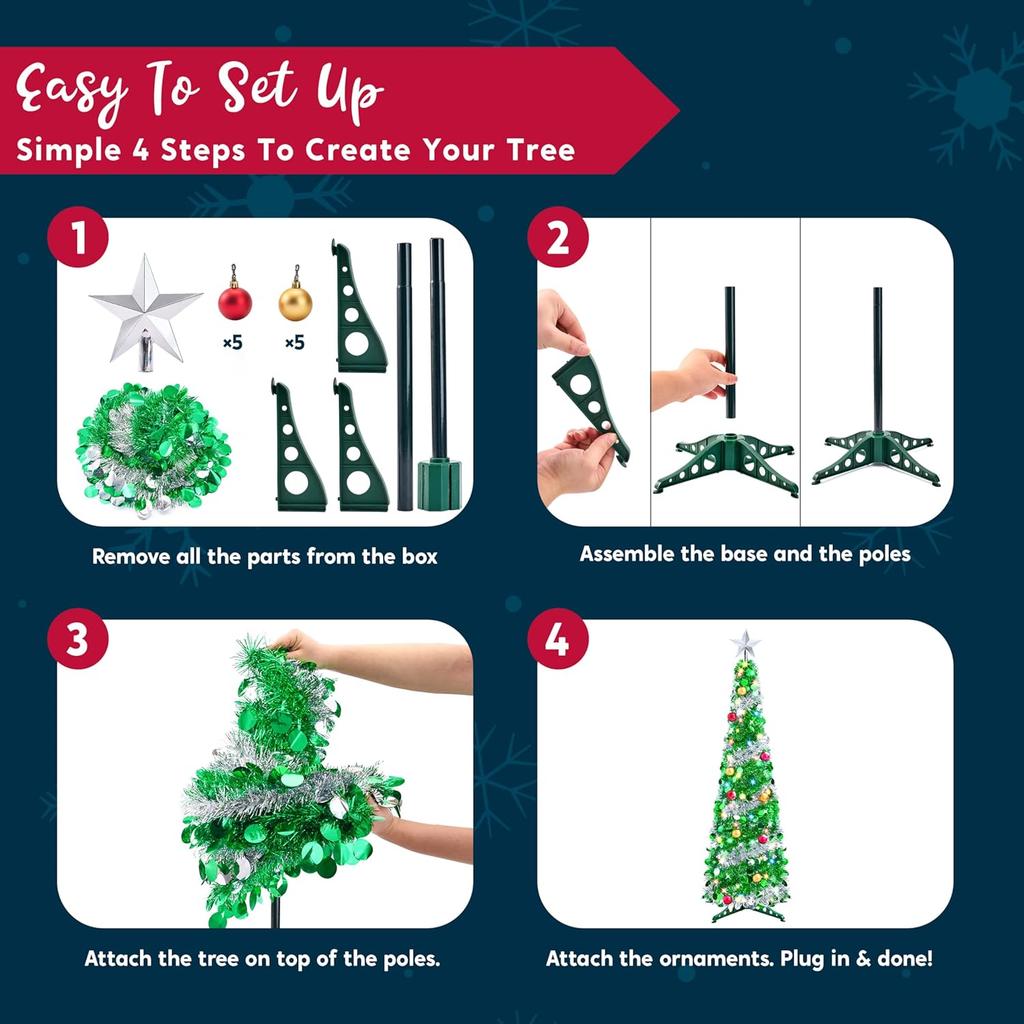 Easy To Set Up
Simple 4 Steps To Create Your Tree

1

×5 ×5

Remove all the parts from the box

2

Assemble the base and the poles

3

Attach the tree on top of the poles.

4

Attach the ornaments. Plug in & done!