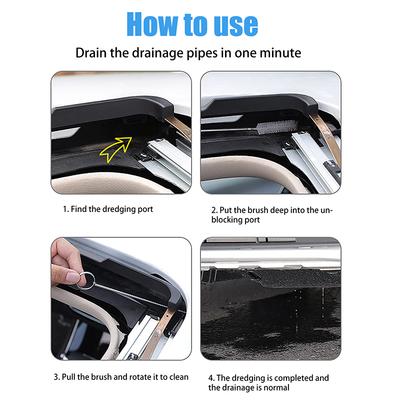 How to use

Drain the drainage pipes in one minute

1. Find the dredging port

2. Put the brush deep into the unblocking port

3. Pull the brush and rotate it to clean

4. The dredging is completed and the drainage is normal