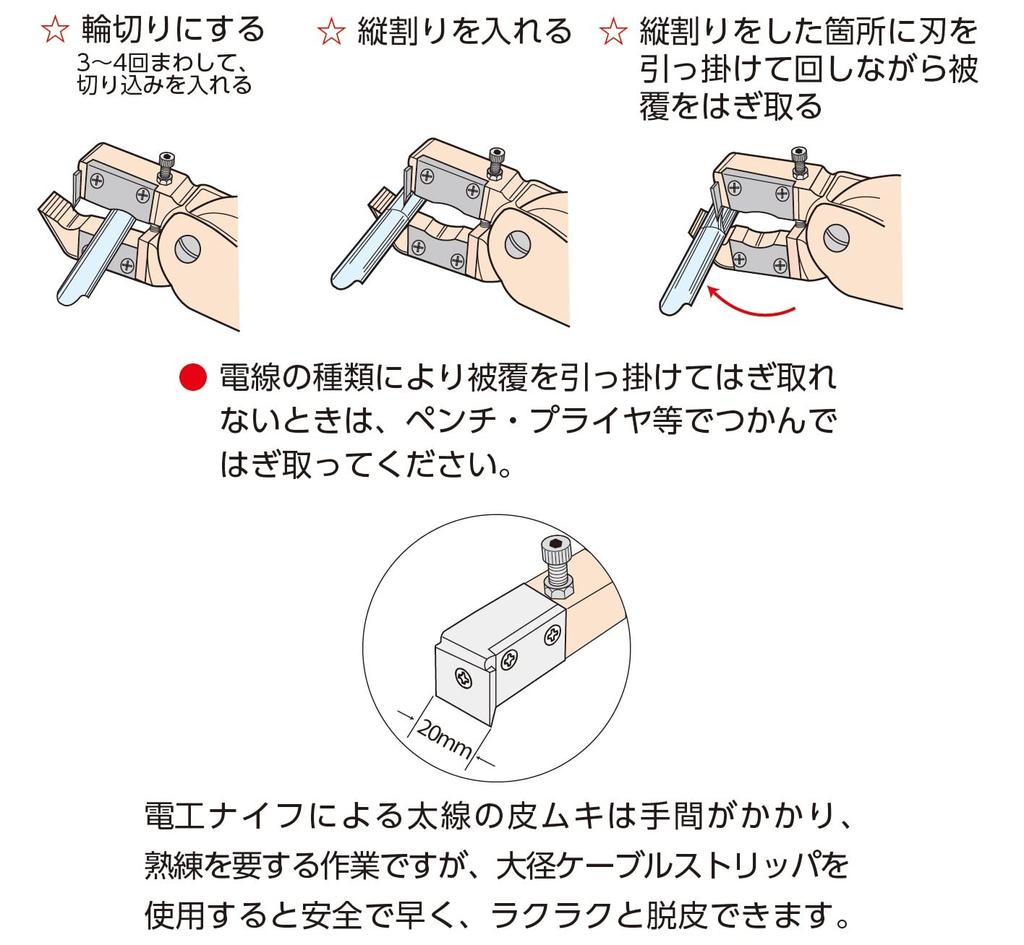 ☆ 輪切りにする
3〜4回まわして、切り込みを入れる

☆ 縦割りを入れる

☆ 縦割りをした箇所に刃を引っ掛けて回しながら被覆をはぎ取る

● 電線の種類により被覆を引っ掛けてはぎ取れないときは、ペンチ・プライヤ等でつかんではぎ取ってください。

20mm

電工ナイフによる太線の皮ムキは手間がかかり、熟練を要する作業ですが、大径ケーブルストリッパを使用すると安全で早く、ラクラクと脱皮できます。