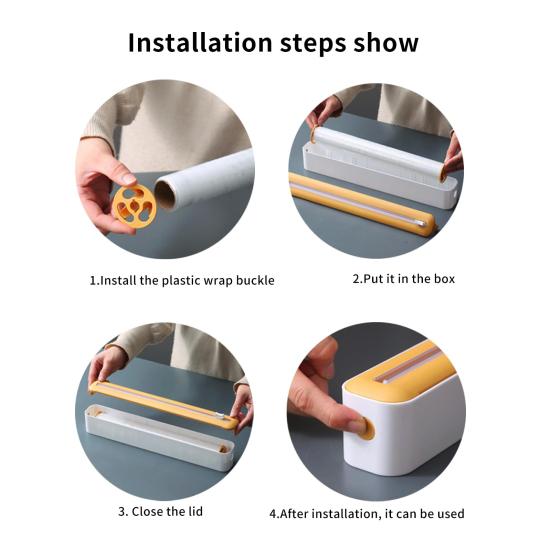 Installation steps show

1.Install the plastic wrap buckle

2.Put it in the box

3. Close the lid

4.After installation, it can be used