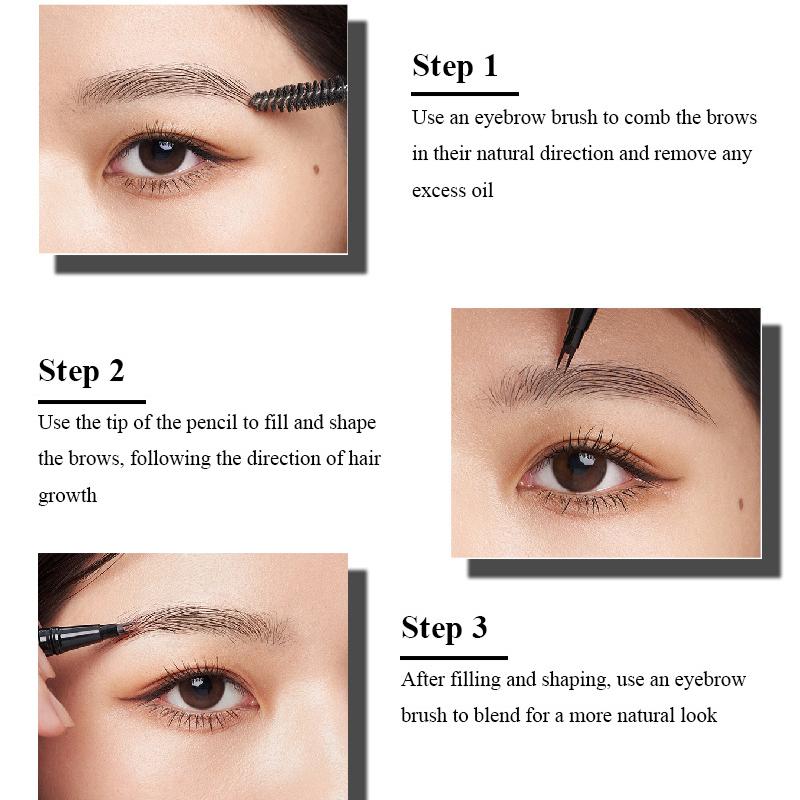 Step 1

Use an eyebrow brush to comb the brows in their natural direction and remove any excess oil

Step 2

Use the tip of the pencil to fill and shape the brows, following the direction of hair growth

Step 3

After filling and shaping, use an eyebrow brush to blend for a more natural look