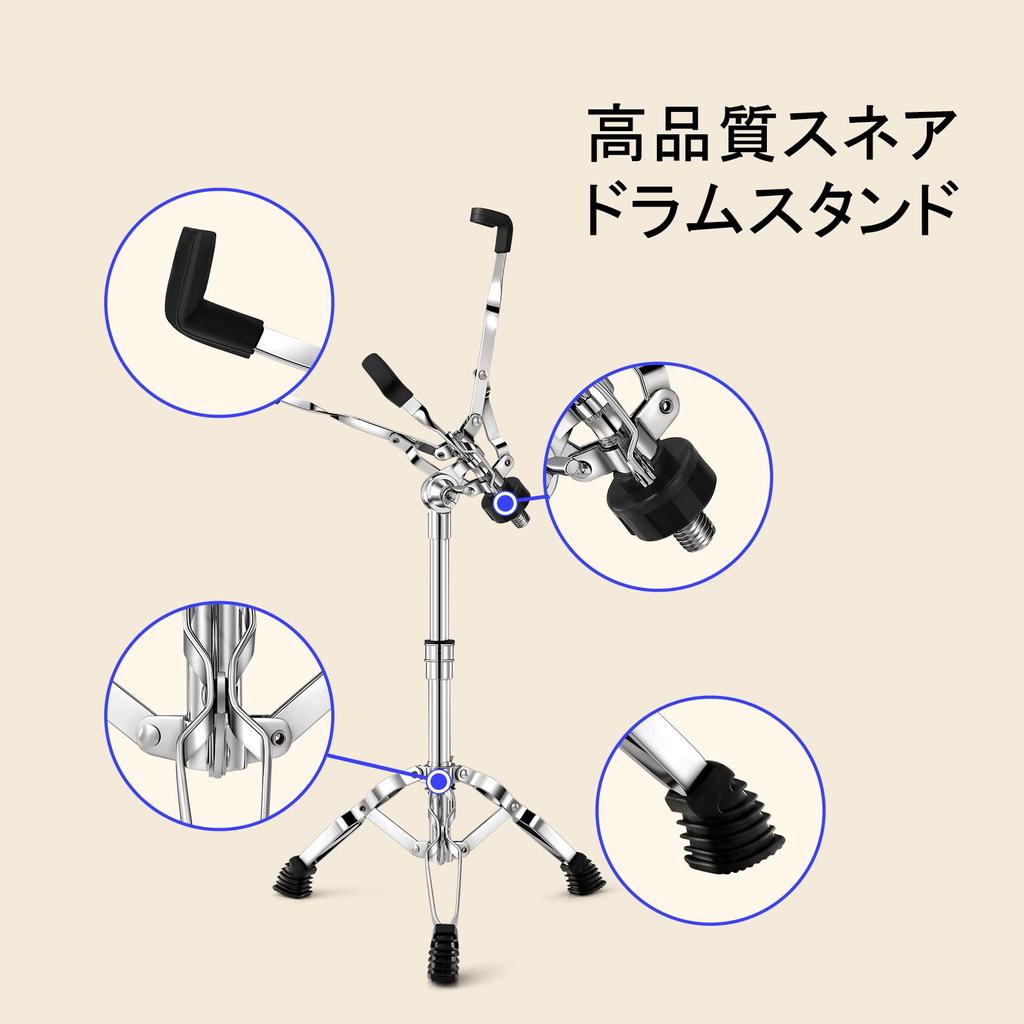 高品質スネア
ドラムスタンド