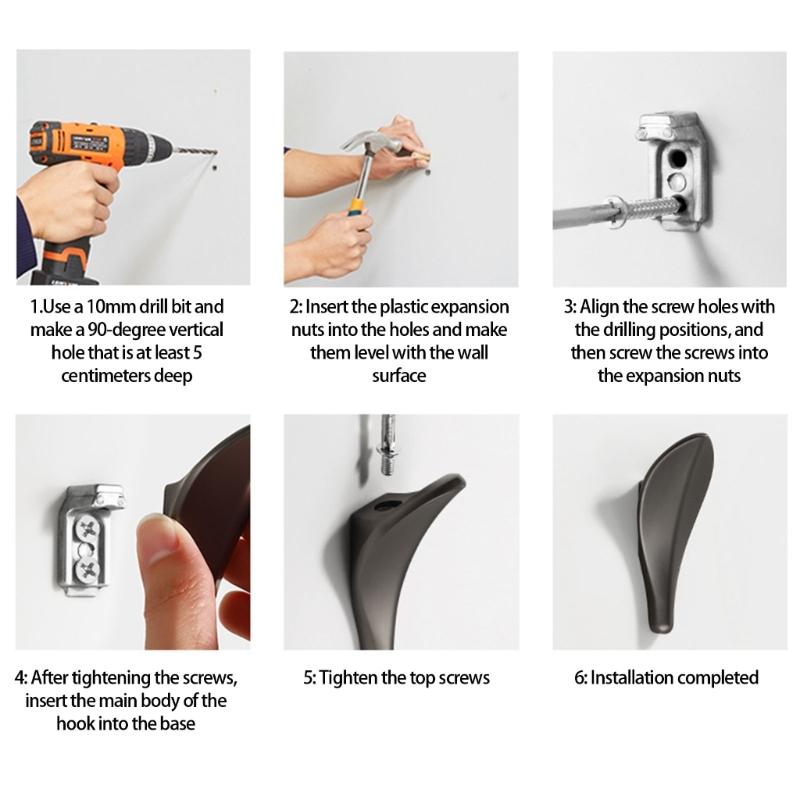 1.Use a 10mm drill bit and make a 90-degree vertical hole that is at least 5 centimeters deep

2: Insert the plastic expansion nuts into the holes and make them level with the wall surface

3: Align the screw holes with the drilling positions, and then screw the screws into the expansion nuts

4: After tightening the screws, insert the main body of the hook into the base

5: Tighten the top screws

6: Installation completed