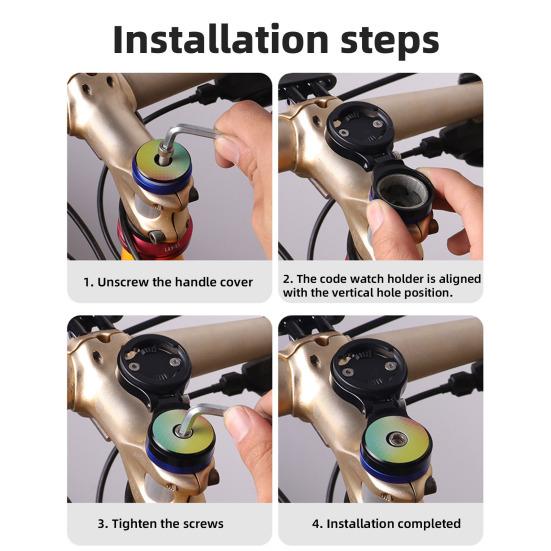 Installation steps

1. Unscrew the handle cover

2. The code watch holder is aligned with the vertical hole position.

3. Tighten the screws

4. Installation completed