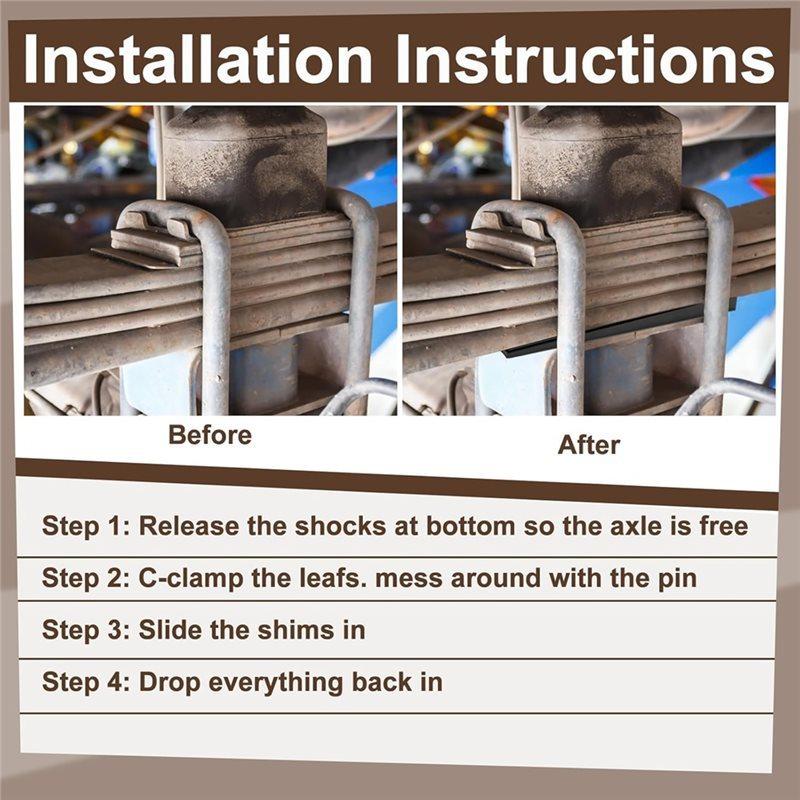 Installation Instructions

Before

After

Step 1: Release the shocks at bottom so the axle is free

Step 2: C-clamp the leafs. mess around with the pin

Step 3: Slide the shims in

Step 4: Drop everything back in