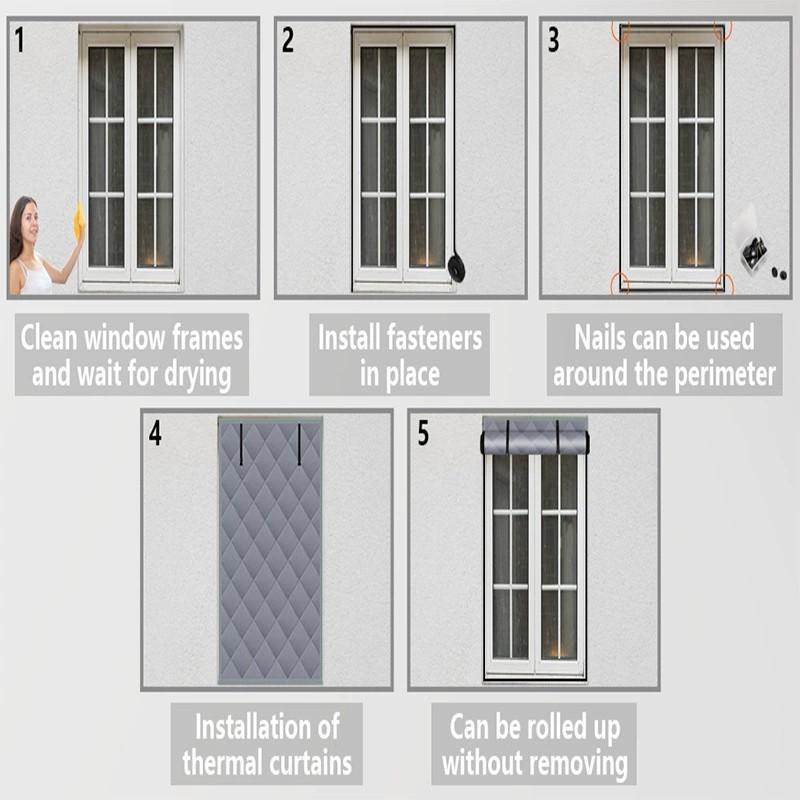 1

Clean window frames and wait for drying

2

Install fasteners in place

3

Nails can be used around the perimeter

4

Installation of thermal curtains

5

Can be rolled up without removing