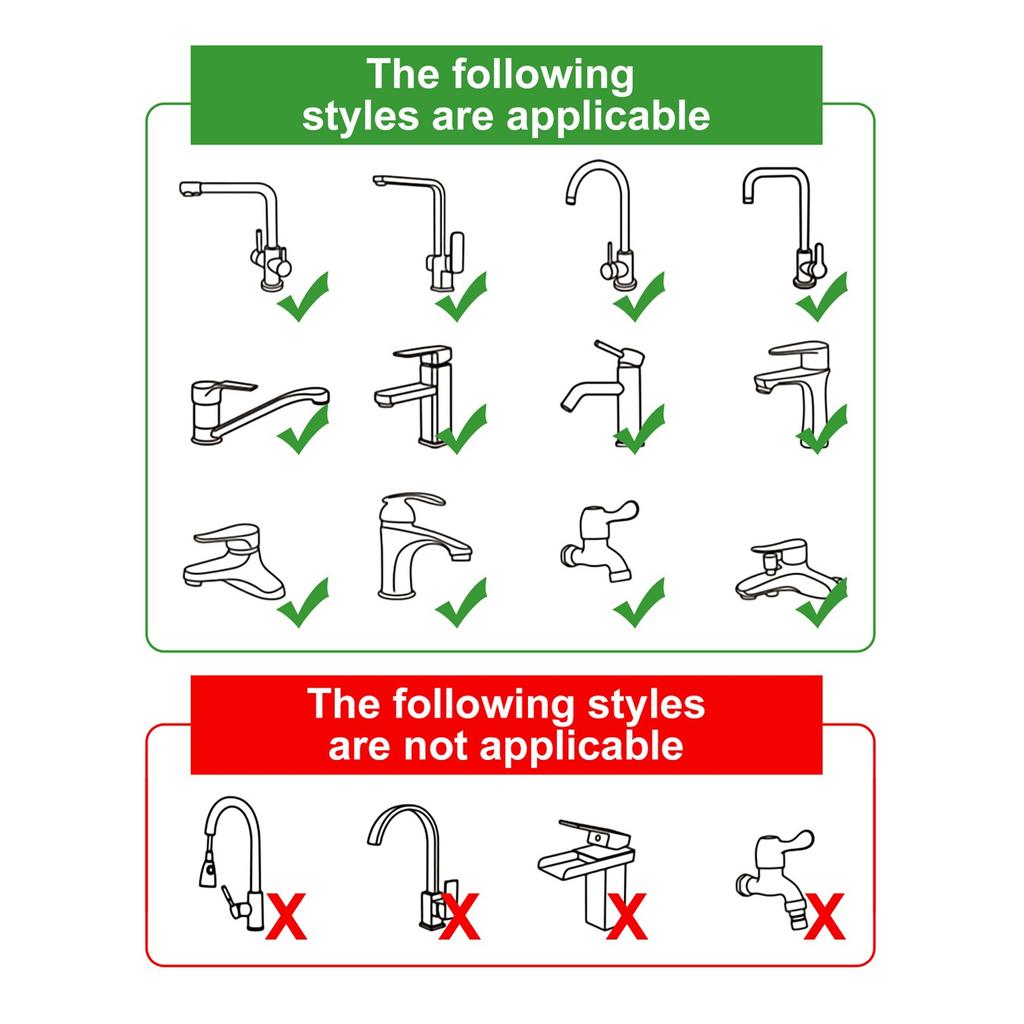 The following styles are applicable

The following styles are not applicable