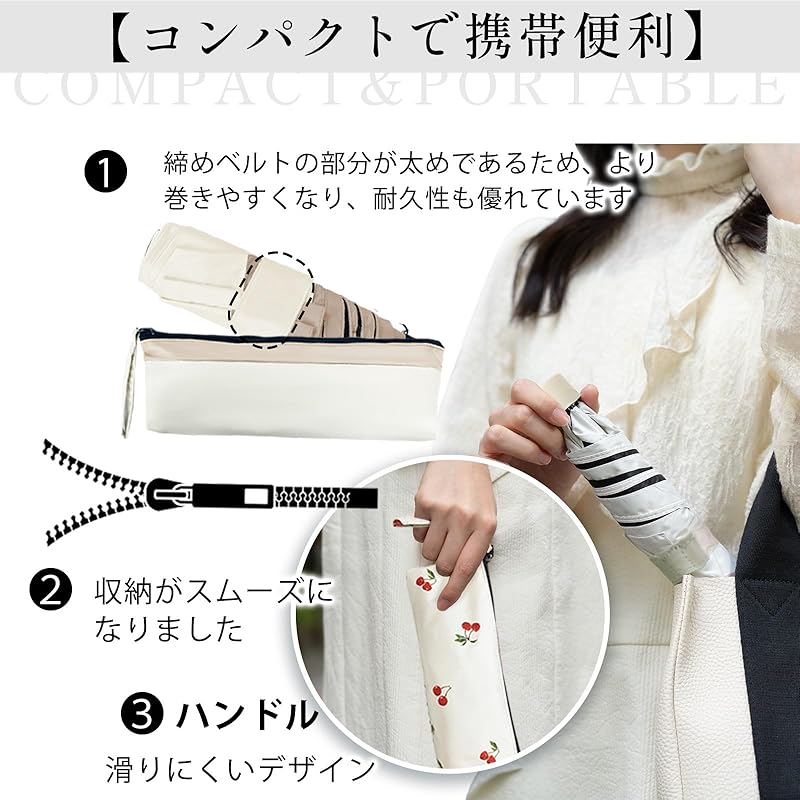 【コンパクトで携帯便利】
COMPACT&PORTABLE

❶ 締めベルトの部分が太めであるため、より巻きやすくなり、耐久性も優れています

❷ 収納がスムーズになりました

❸ ハンドル
滑りにくいデザイン