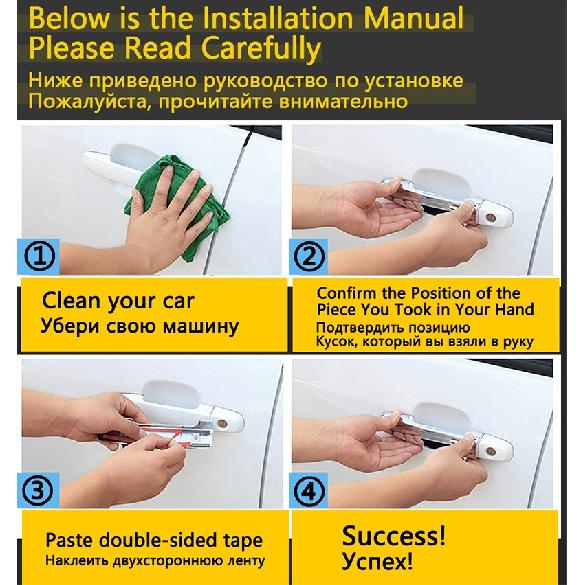 Below is the Installation Manual
Please Read Carefully
Ниже приведено руководство по установке
Пожалуйста, прочитайте внимательно

①

Clean your car
Убери свою машину

②

Confirm the Position of the Piece You Took in Your Hand
Подтвердить позицию
Кусок, который вы взяли в руку

③

Paste double-sided tape
Наклеить двухстороннюю ленту

④

Success!
Успех!