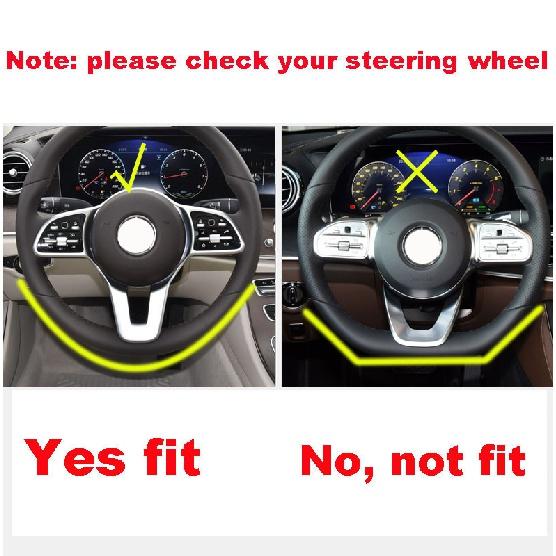 Note: please check your steering wheel

Yes fit

No, not fit